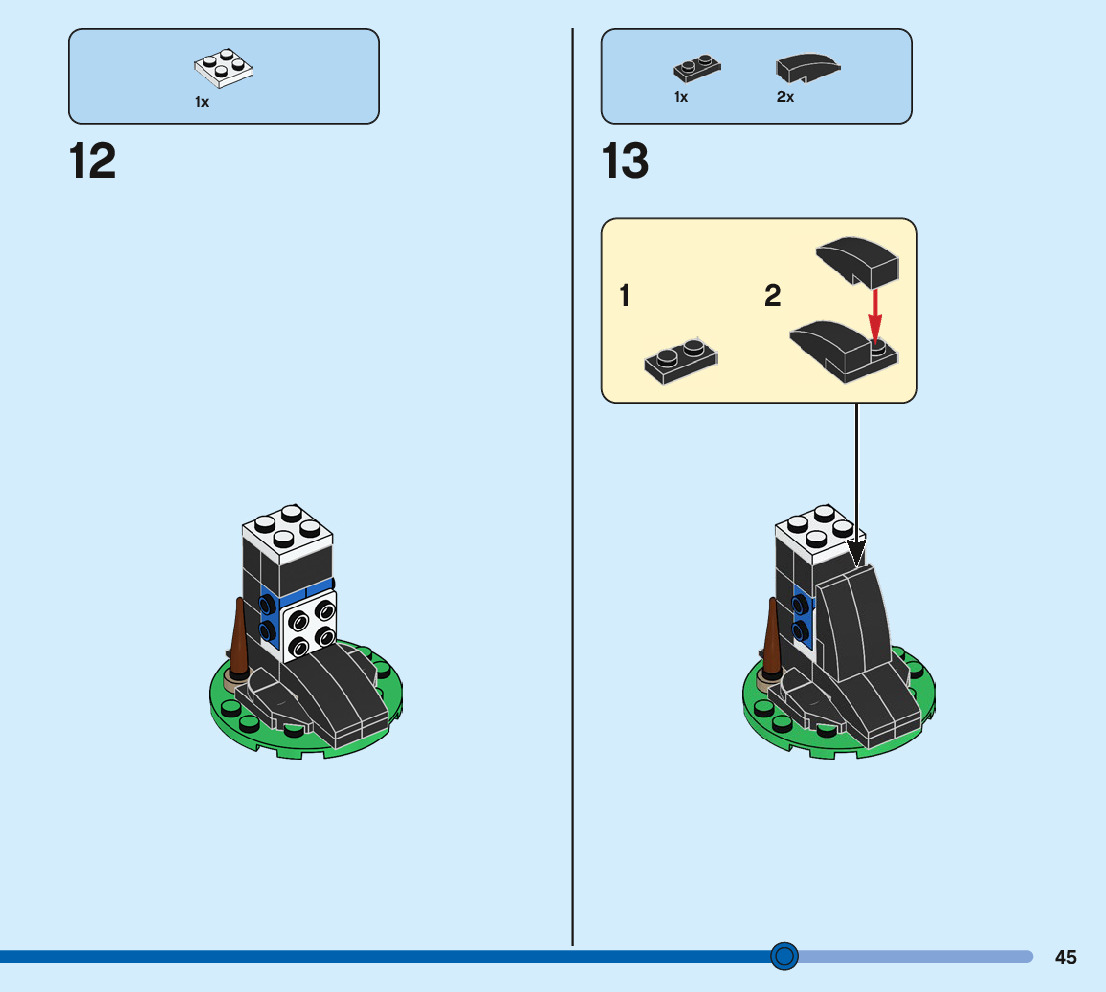 1x

12

1x 2x

13

1

2

45