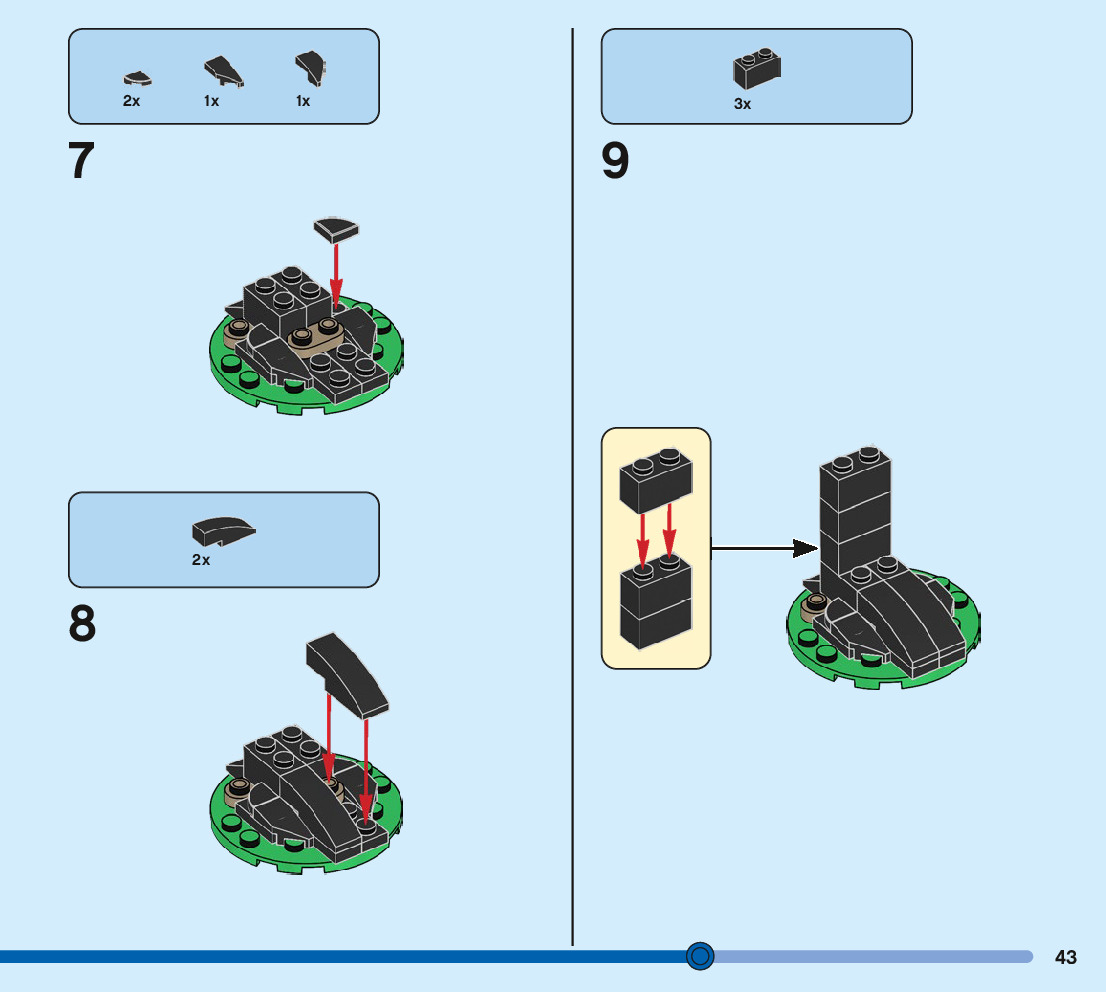 2x 1x 1x

7

2x

8

3x

9

43