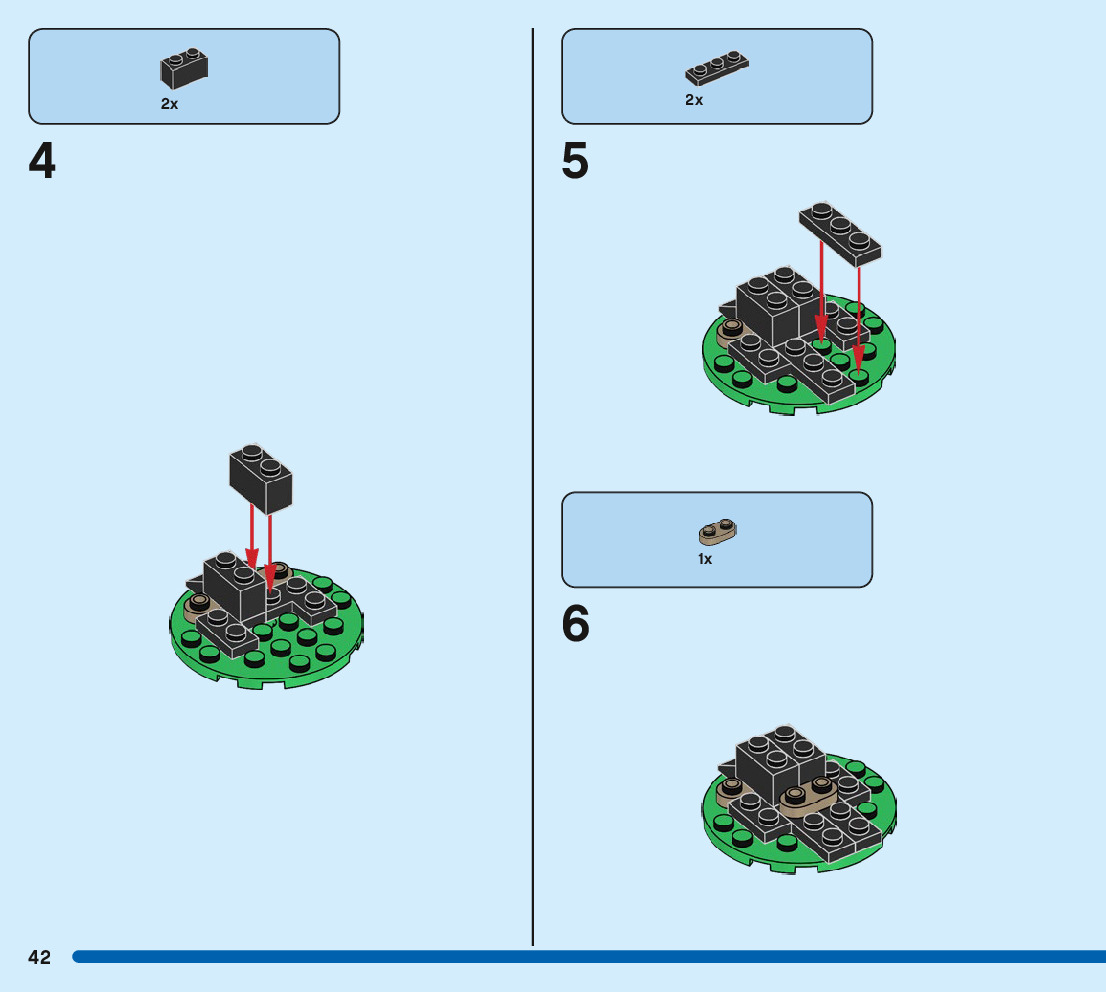 2x

4

2x

5

1x

6

42