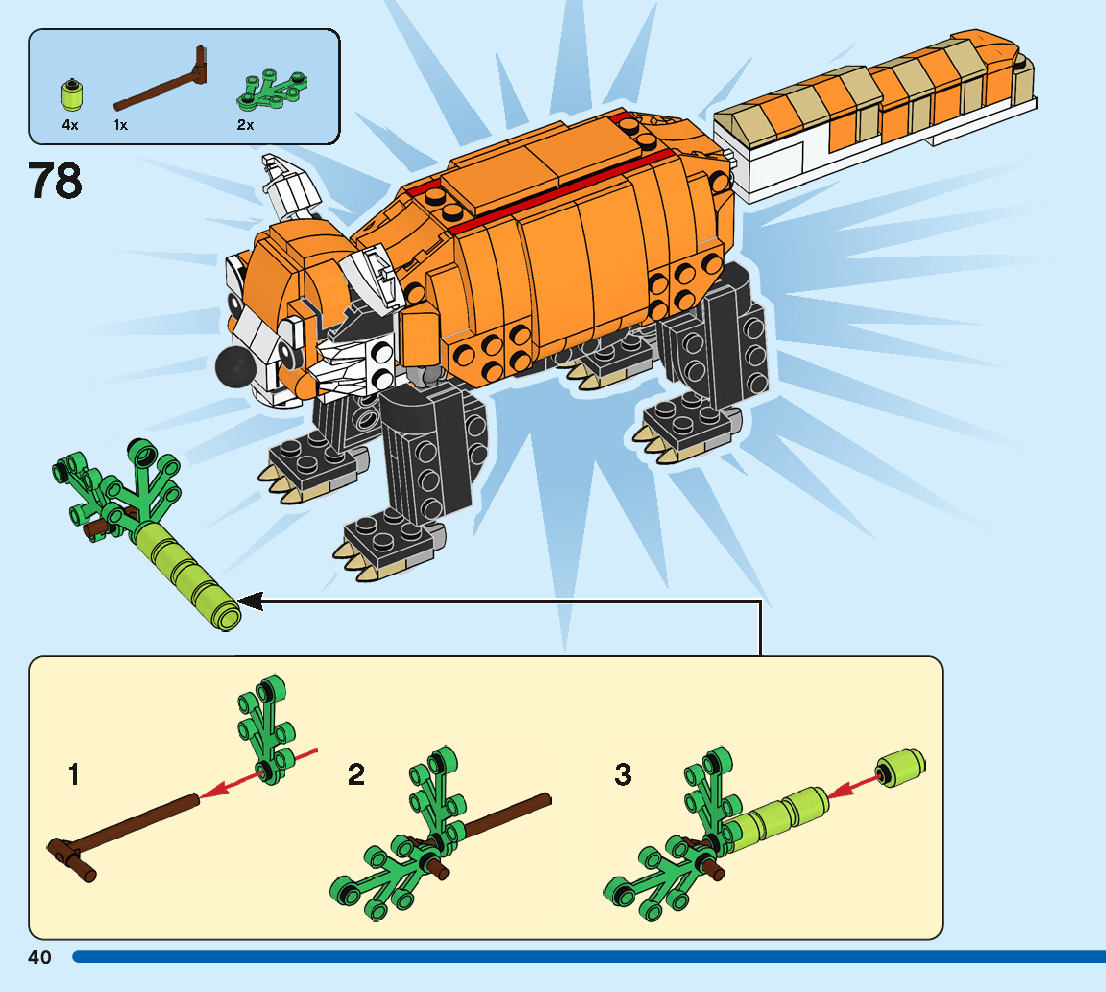 4x 1x 2x

78

1

2

3

40