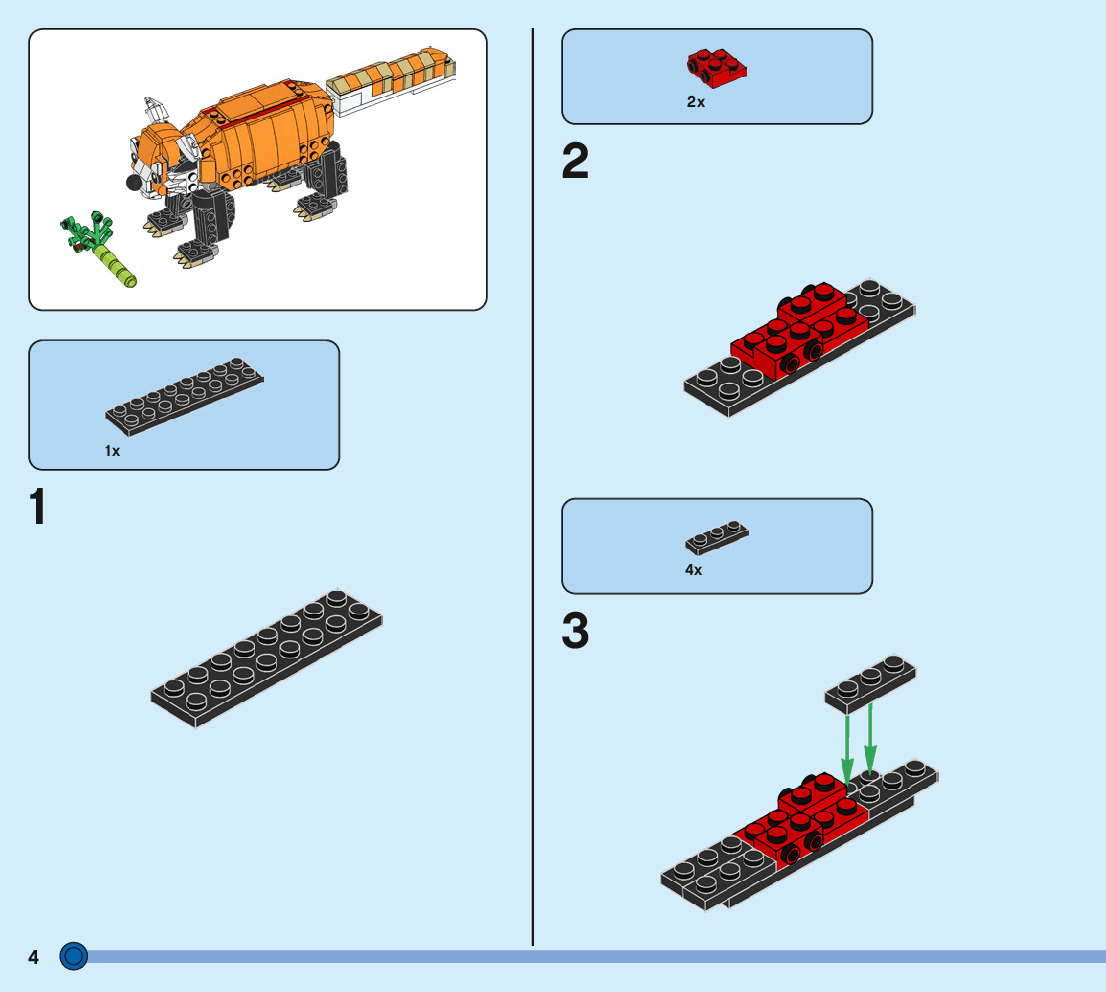 1x

1

2x

2

4x

3

4