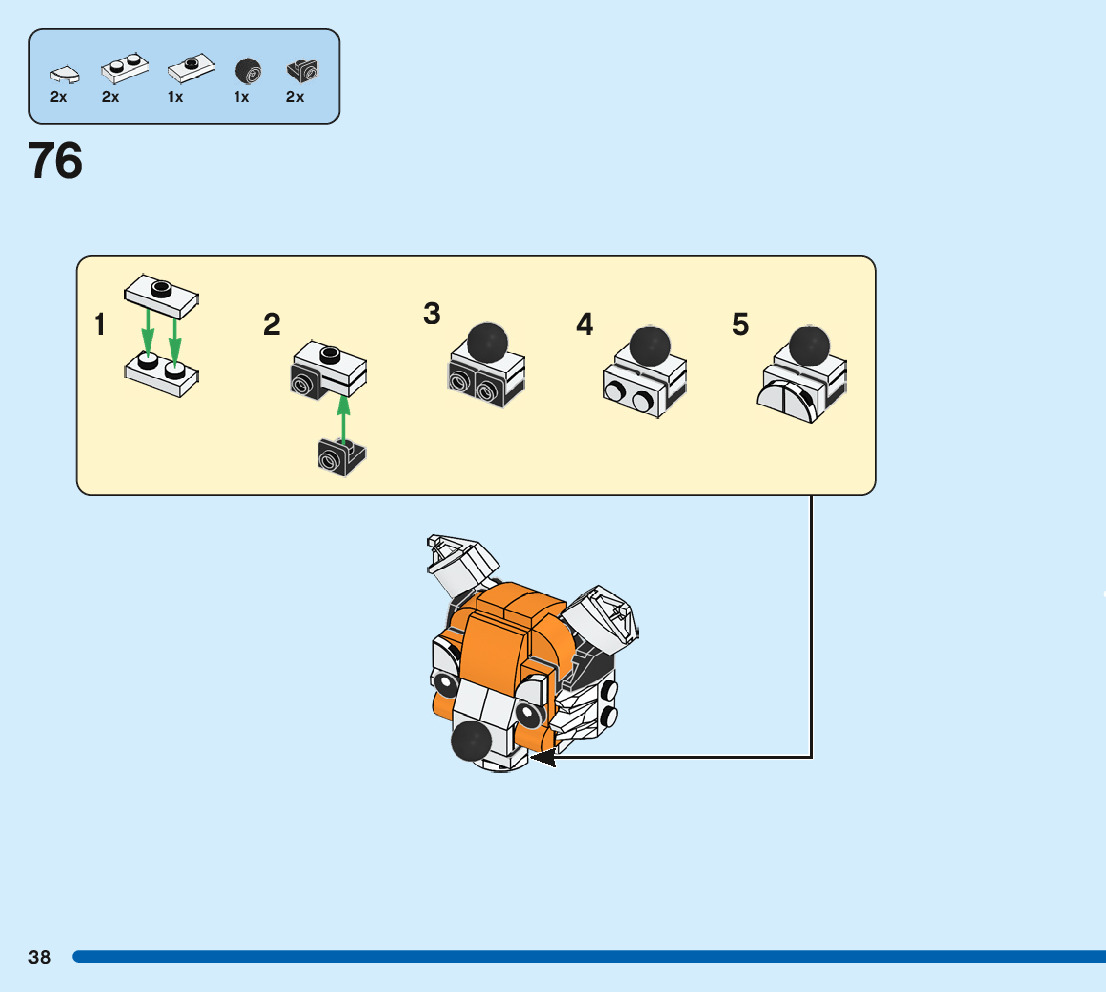 2x 2x 1x 1x 2x

76

1

2

3

4

5

38