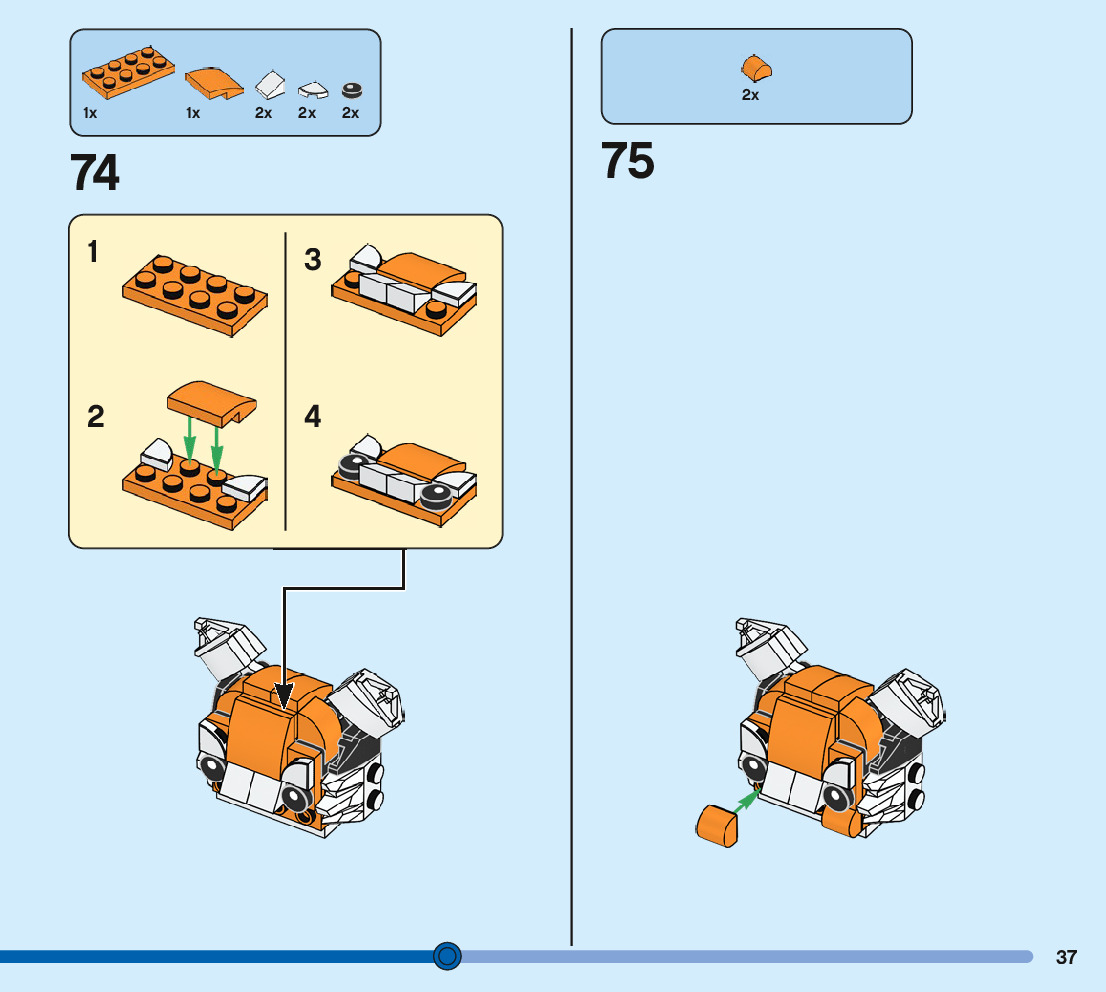 1x 1x 2x 2x 2x

74

1

2

3

4

2x

75

37