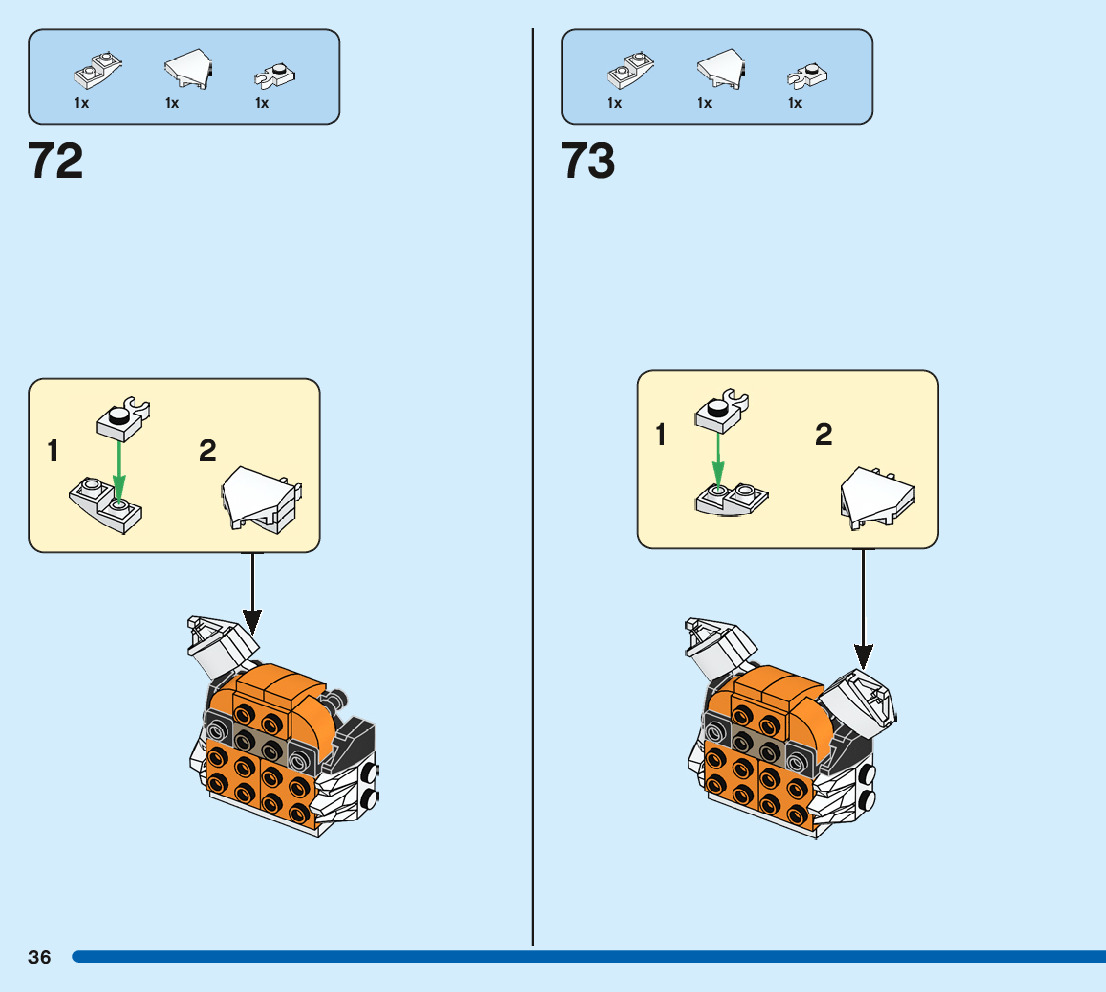 1x 1x 1x

72

1

2

1x 1x 1x

73

1

2

36