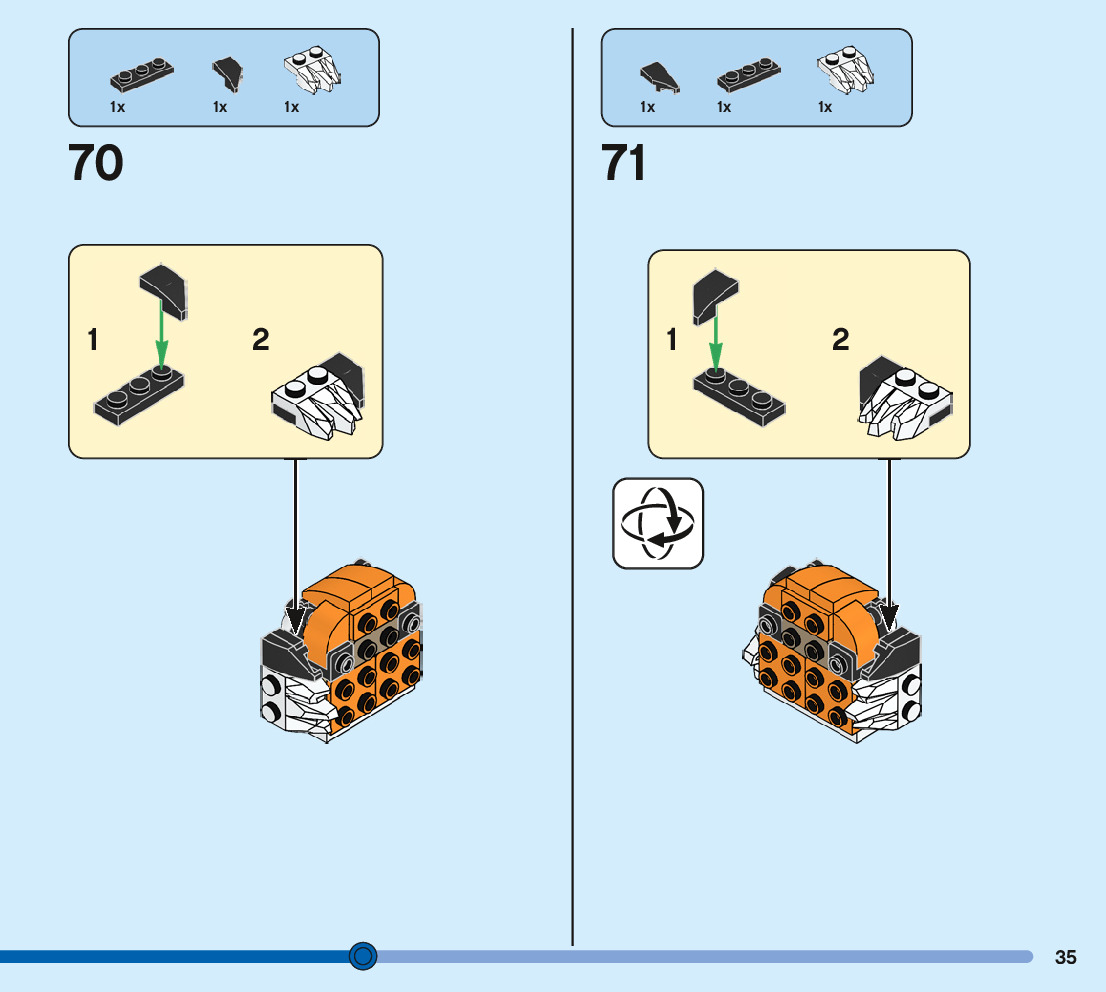 1x 1x 1x

70

1

2

1x 1x 1x

71

1

2

35