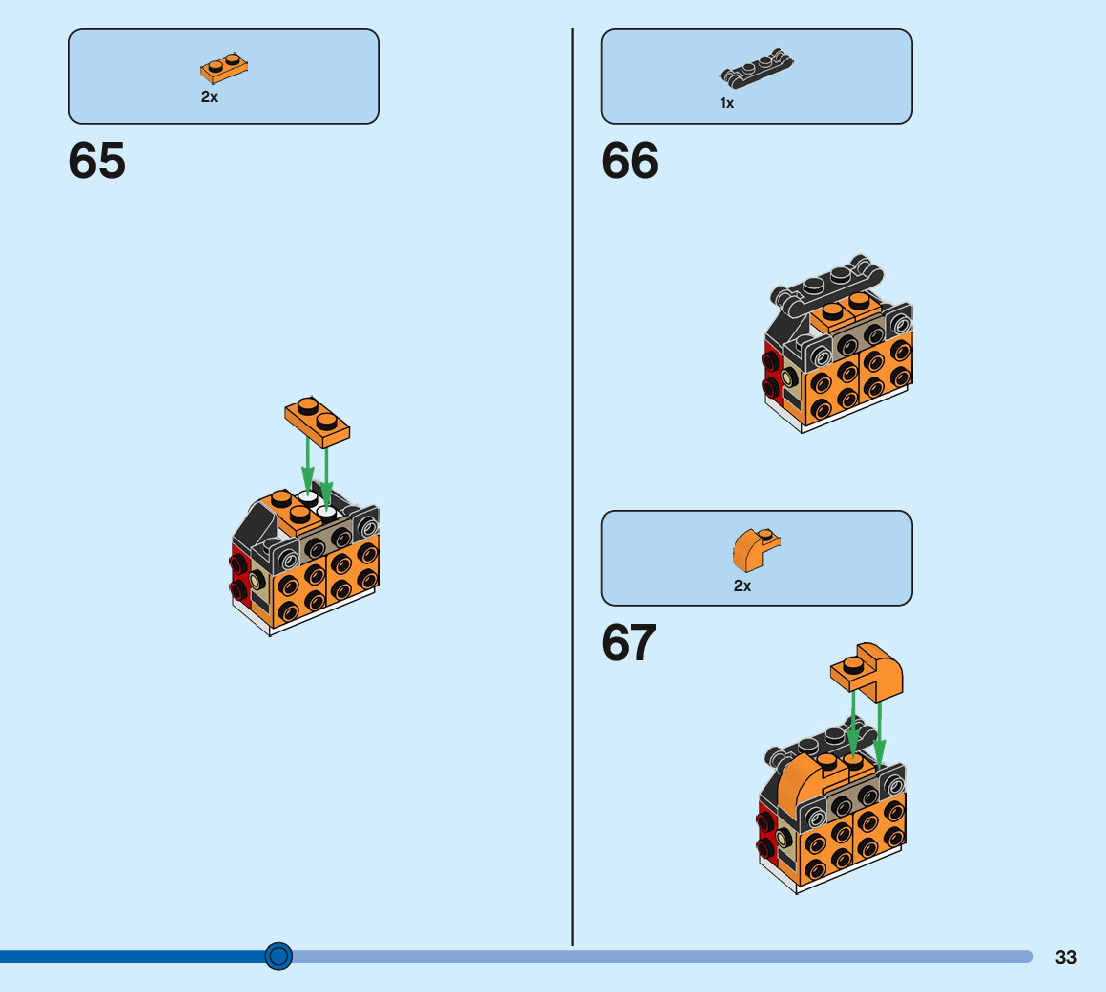 2x

65

1x

66

2x

67

33