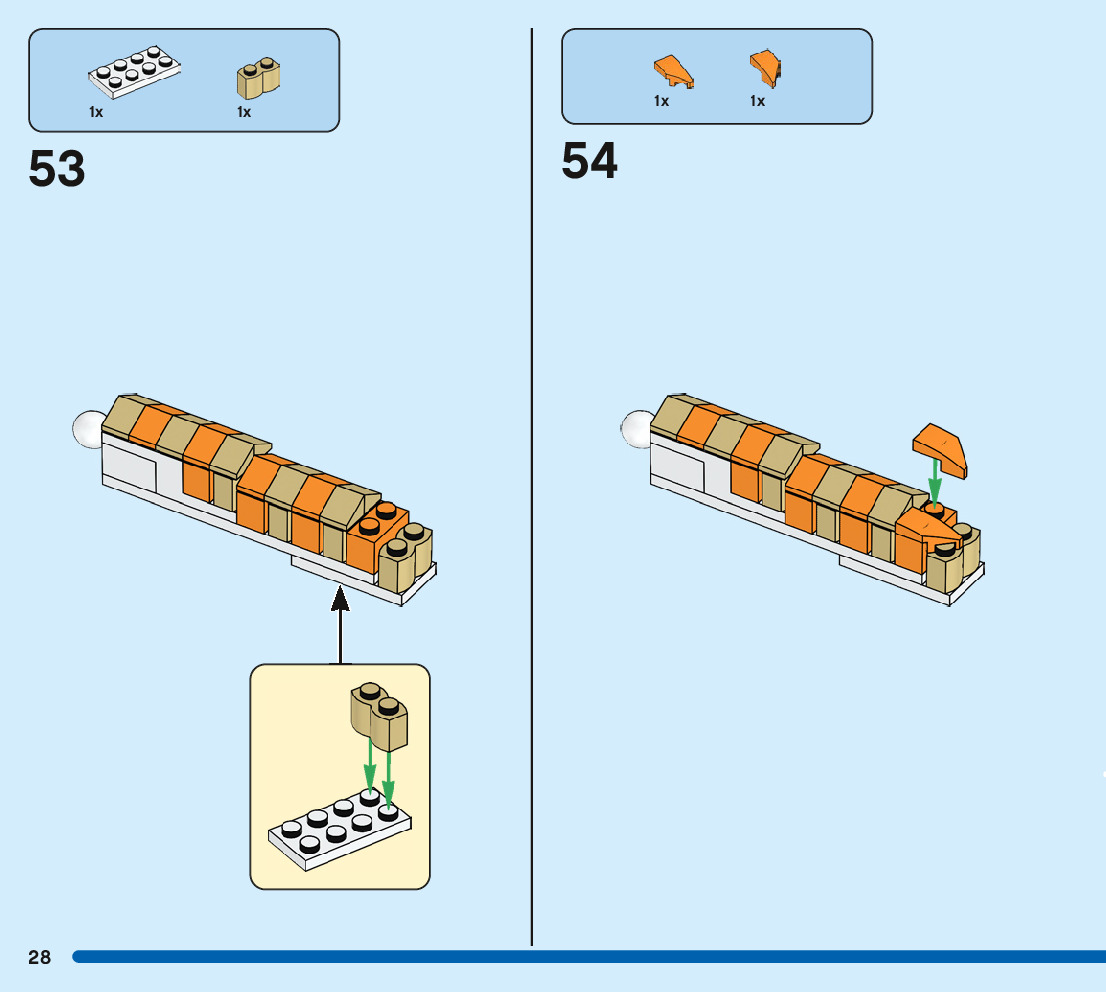 1x 1x

53

1x 1x

54

28