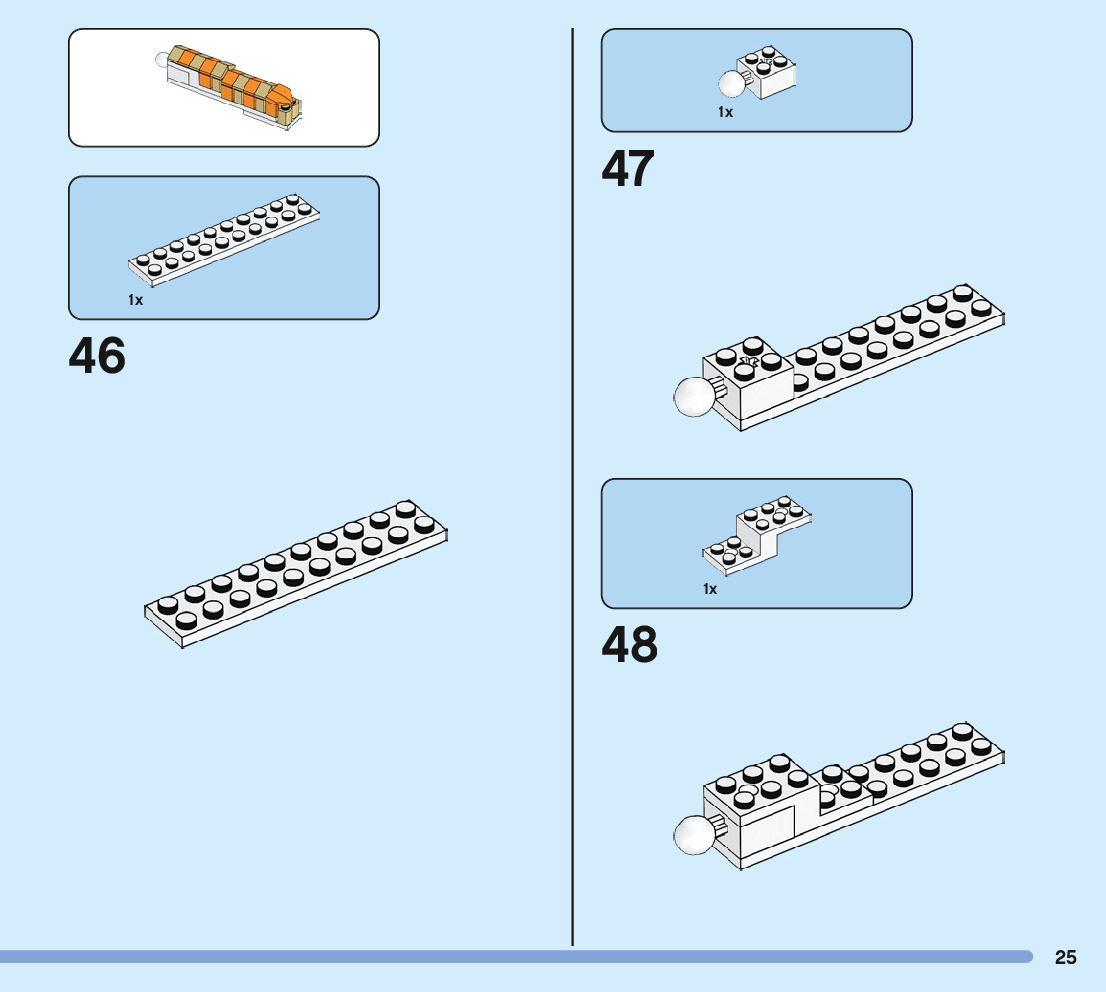 1x

46

1x

47

1x

48

25