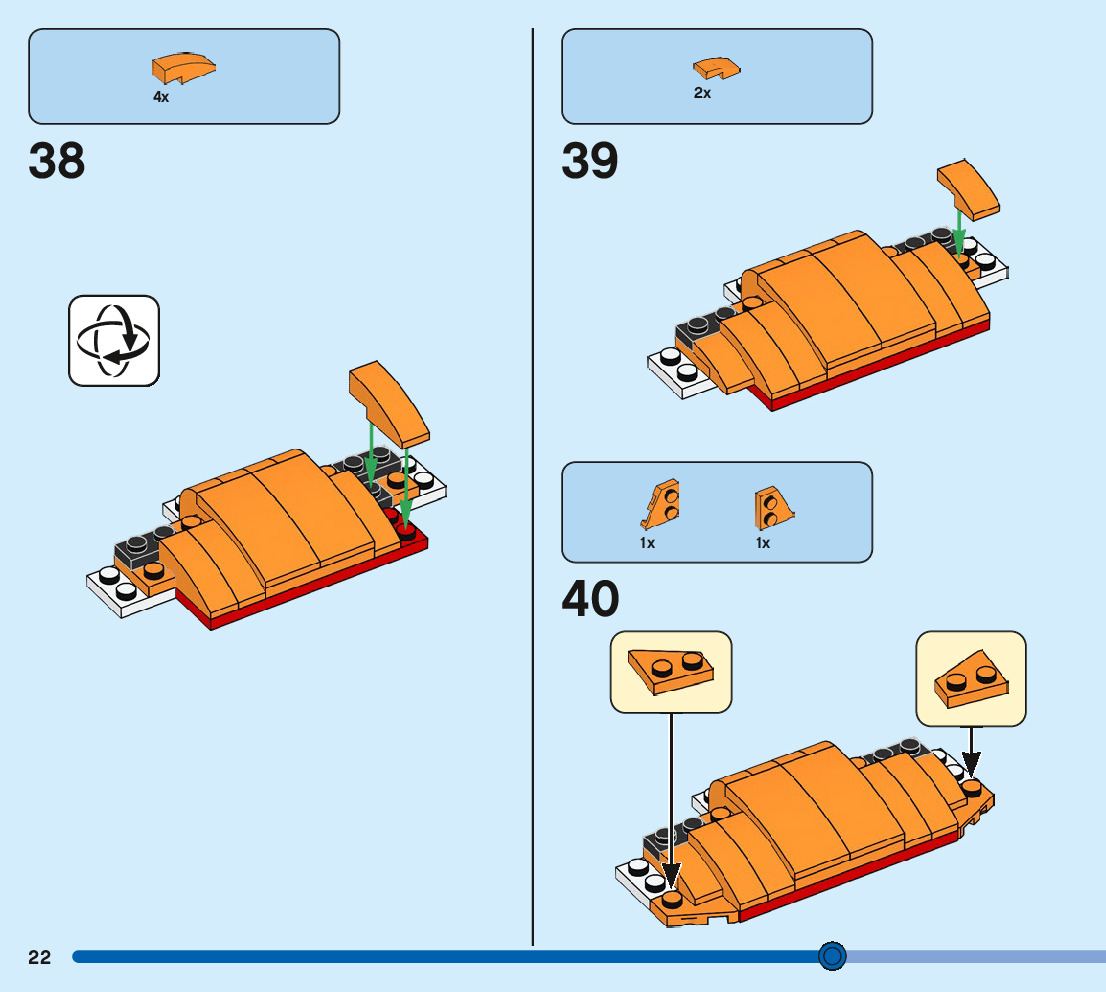 4x

38

2x

39

1x

1x

40

22