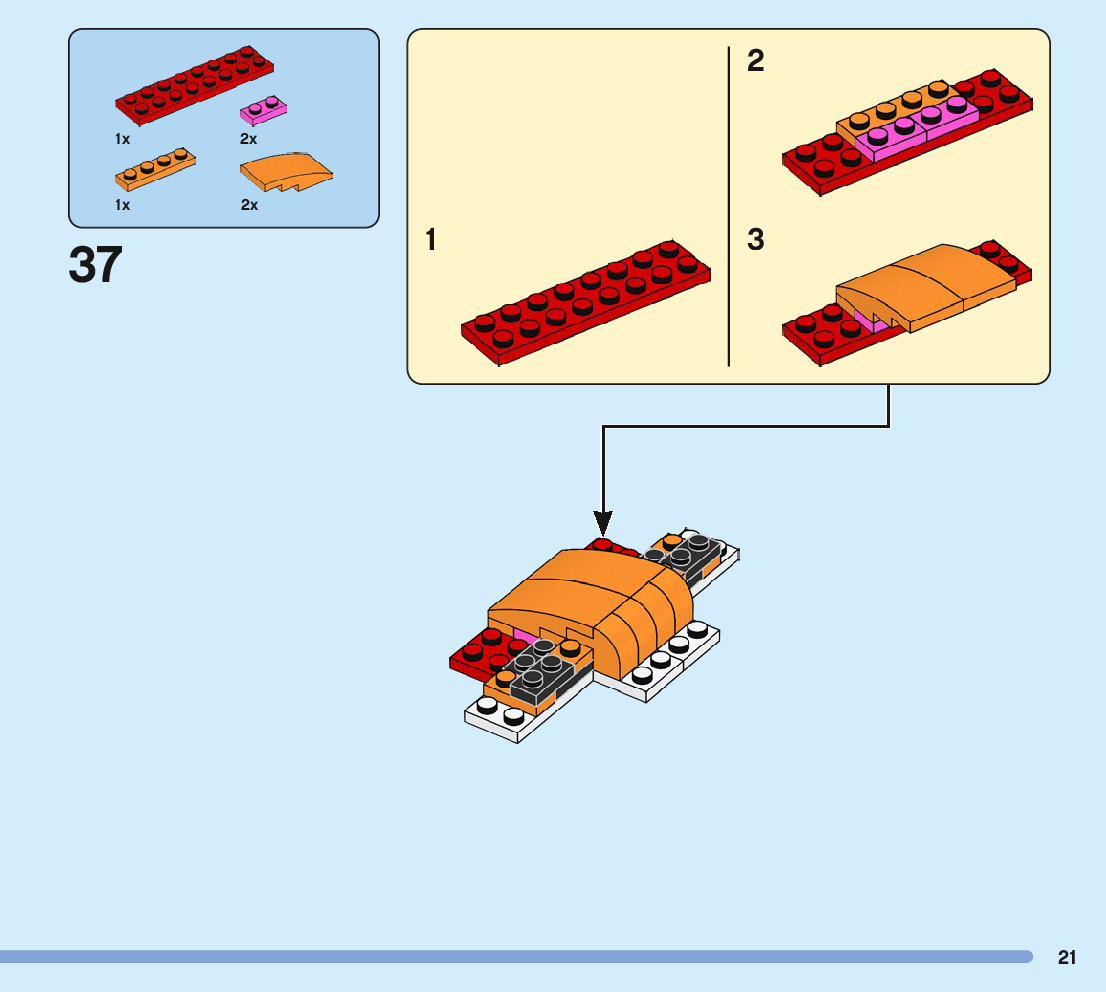 1x
2x
1x
2x

37

1
2
3

21