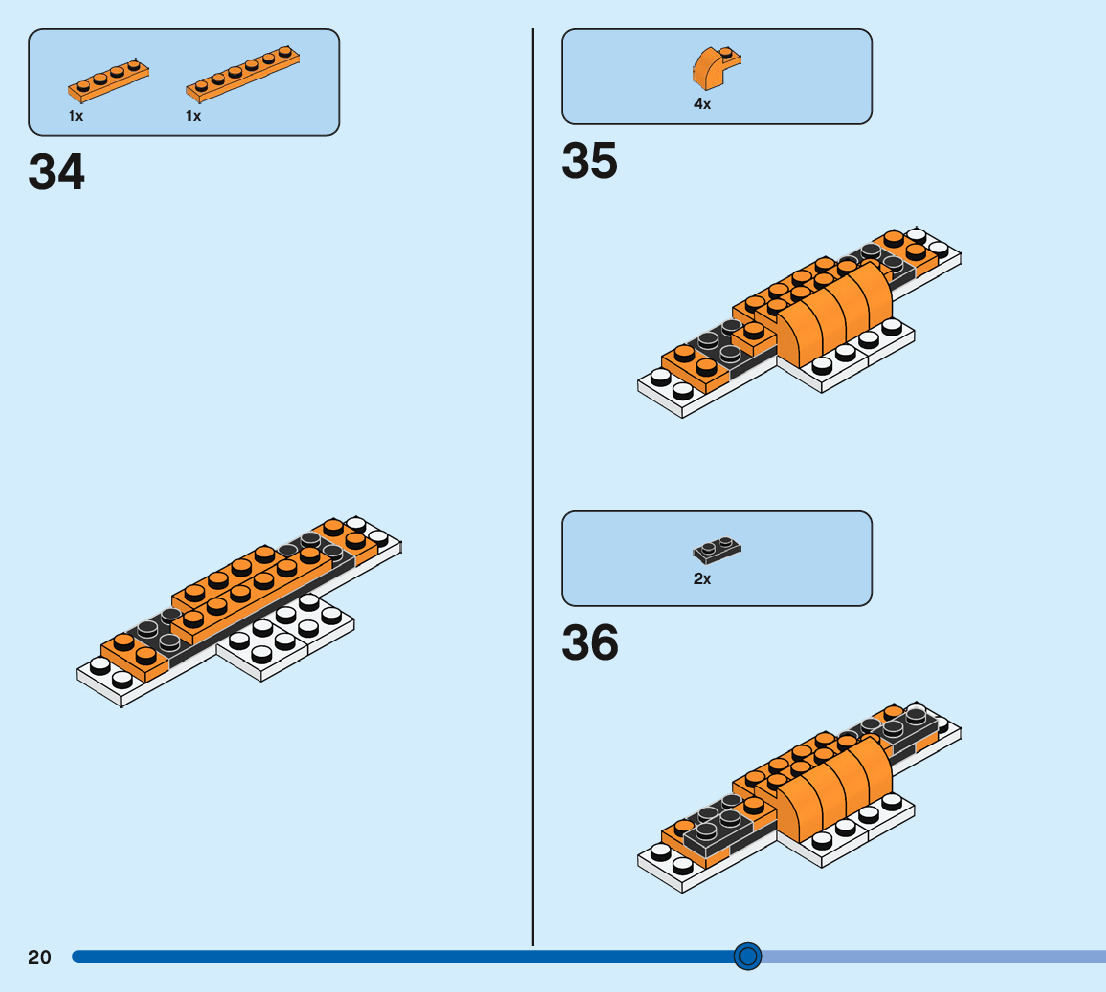 1x 1x

34

4x

35

2x

36

20