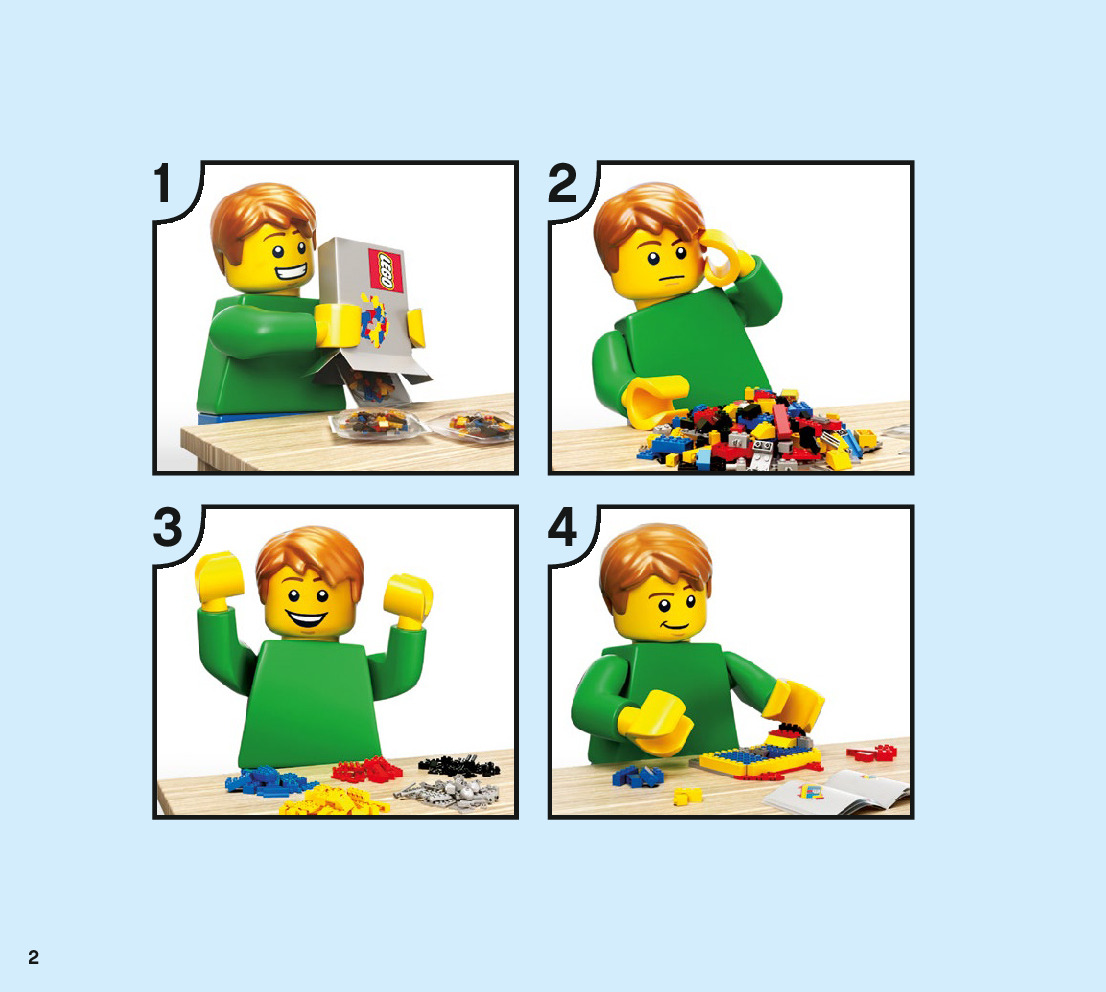 1

LEGO

2

3

4

2