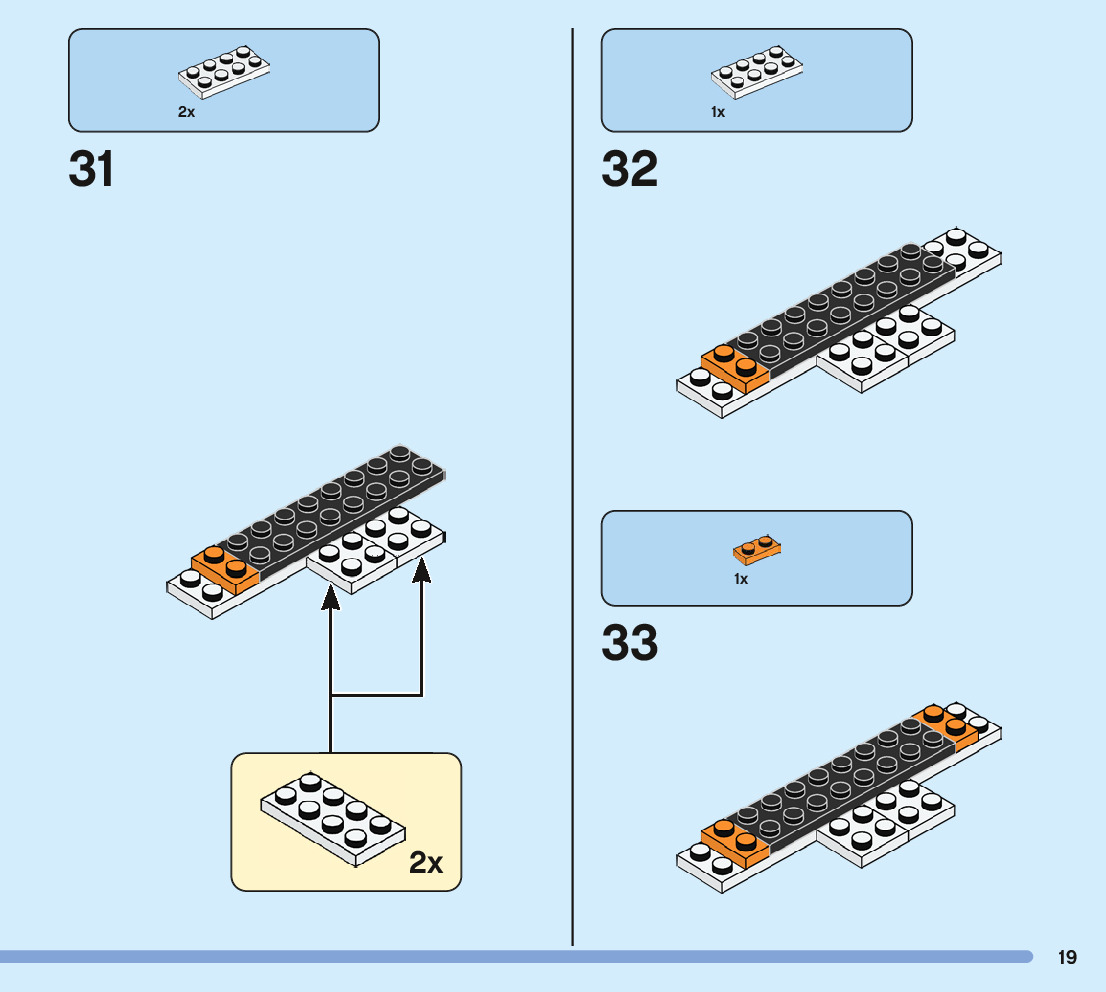 2x

31

2x

1x

32

1x

33

19