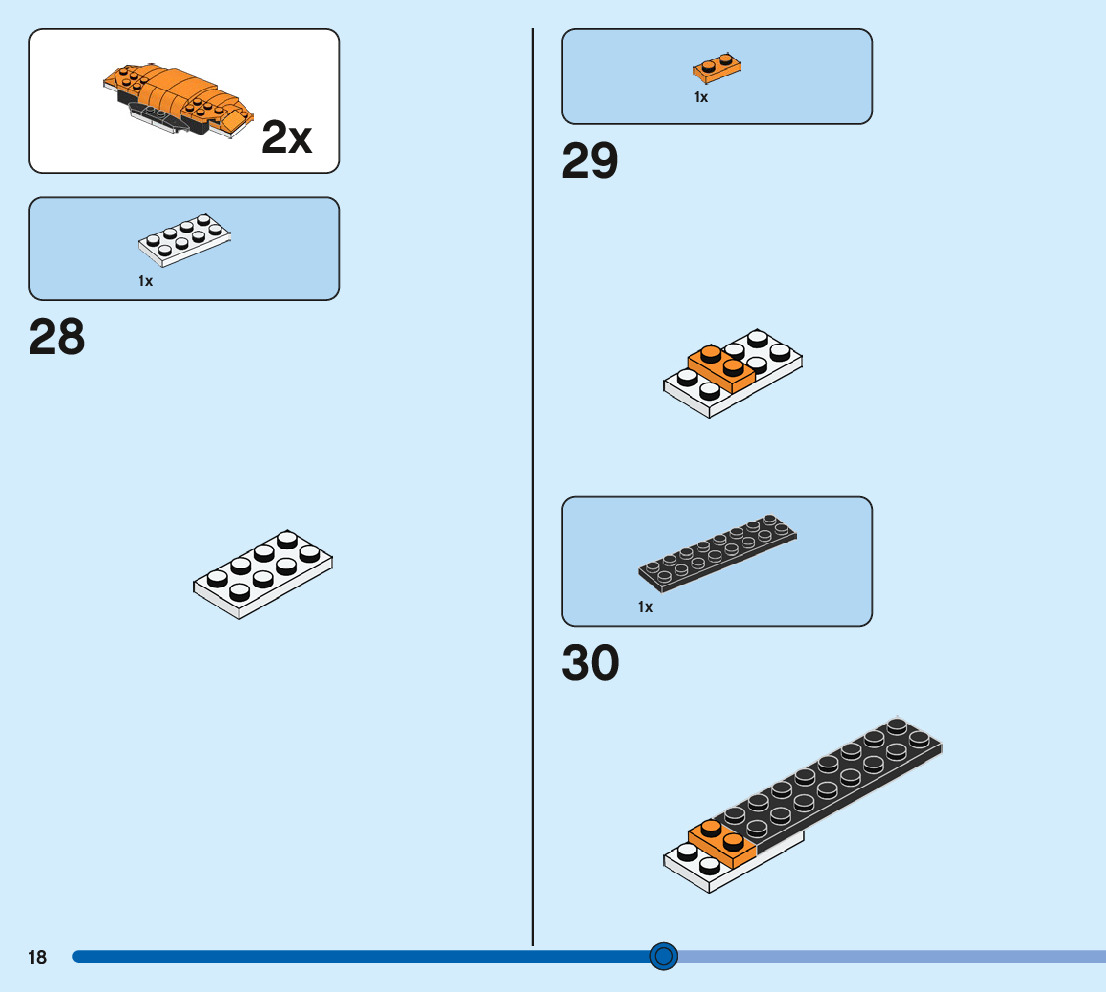 2x

1x

28

1x

29

1x

30

18