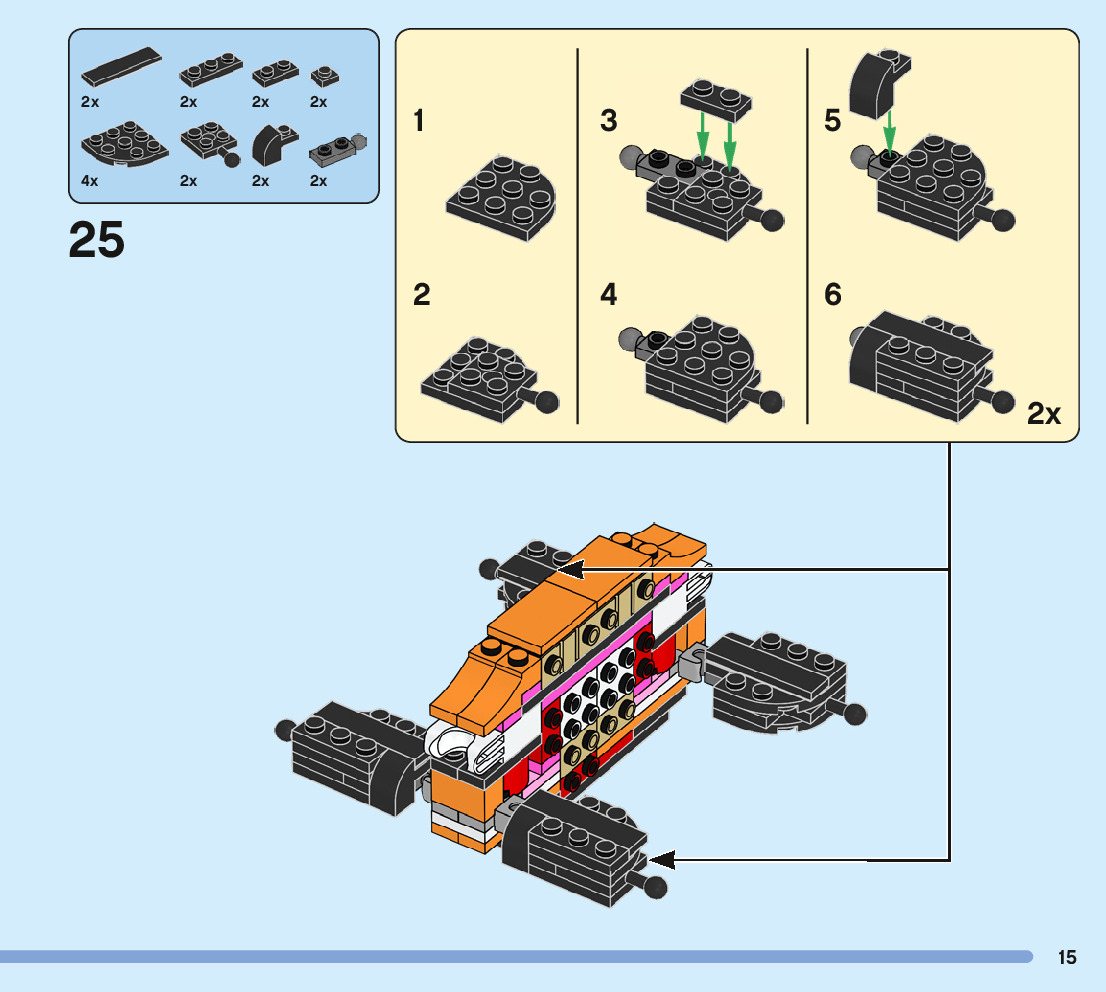 2x 2x 2x 2x
4x 2x 2x 2x

25

1
2
3
4
5
6
2x

15