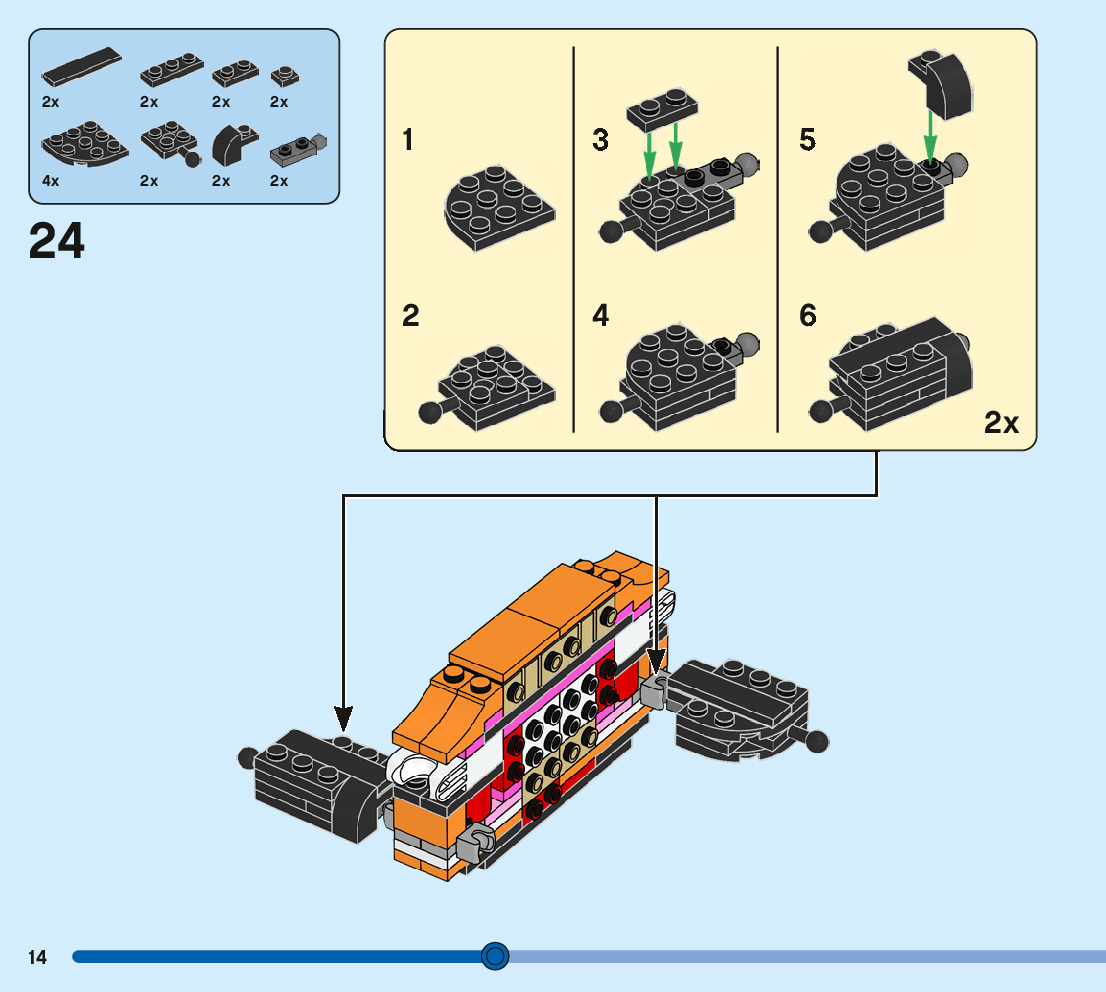 2x 2x 2x 2x
4x 2x 2x 2x

24

1
2
3
4
5
6
2x

14