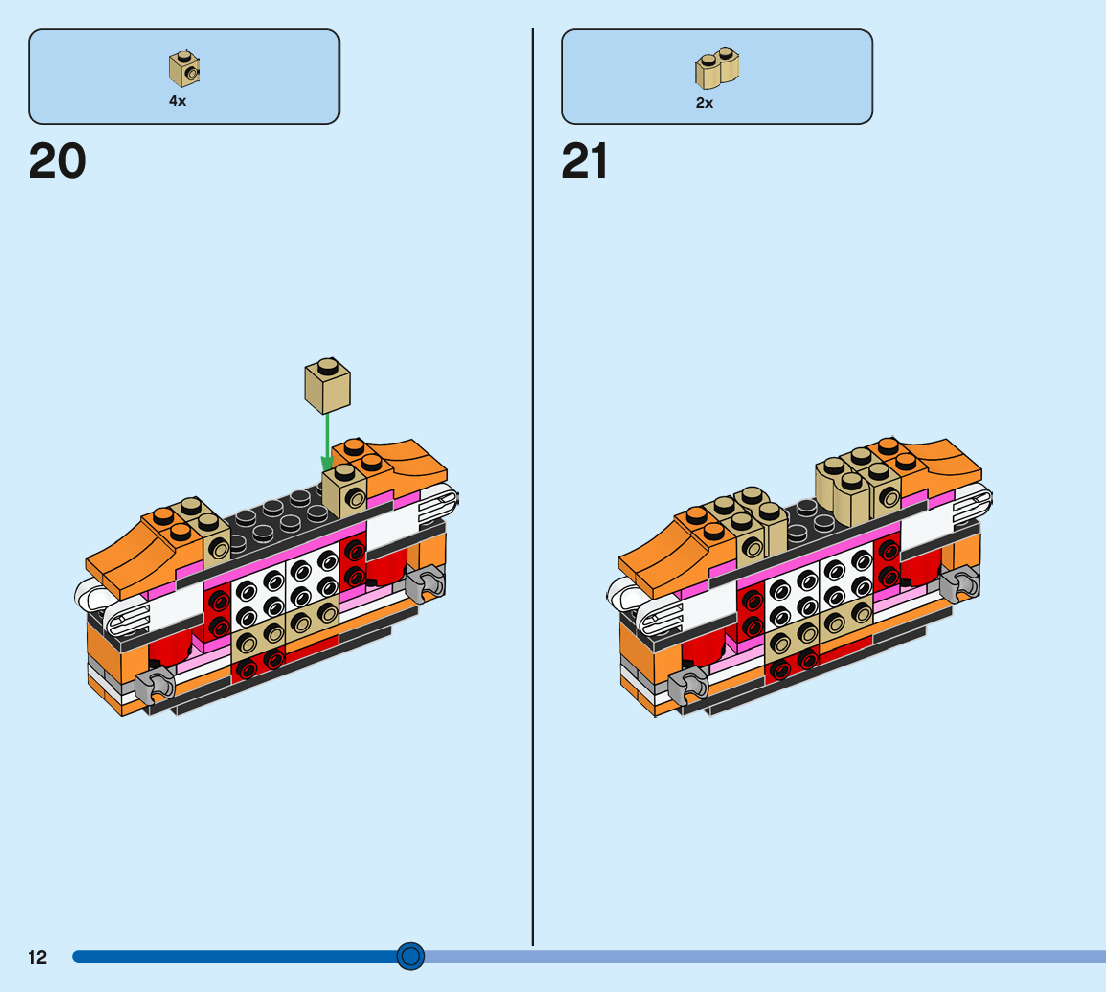 4x

20

2x

21

12