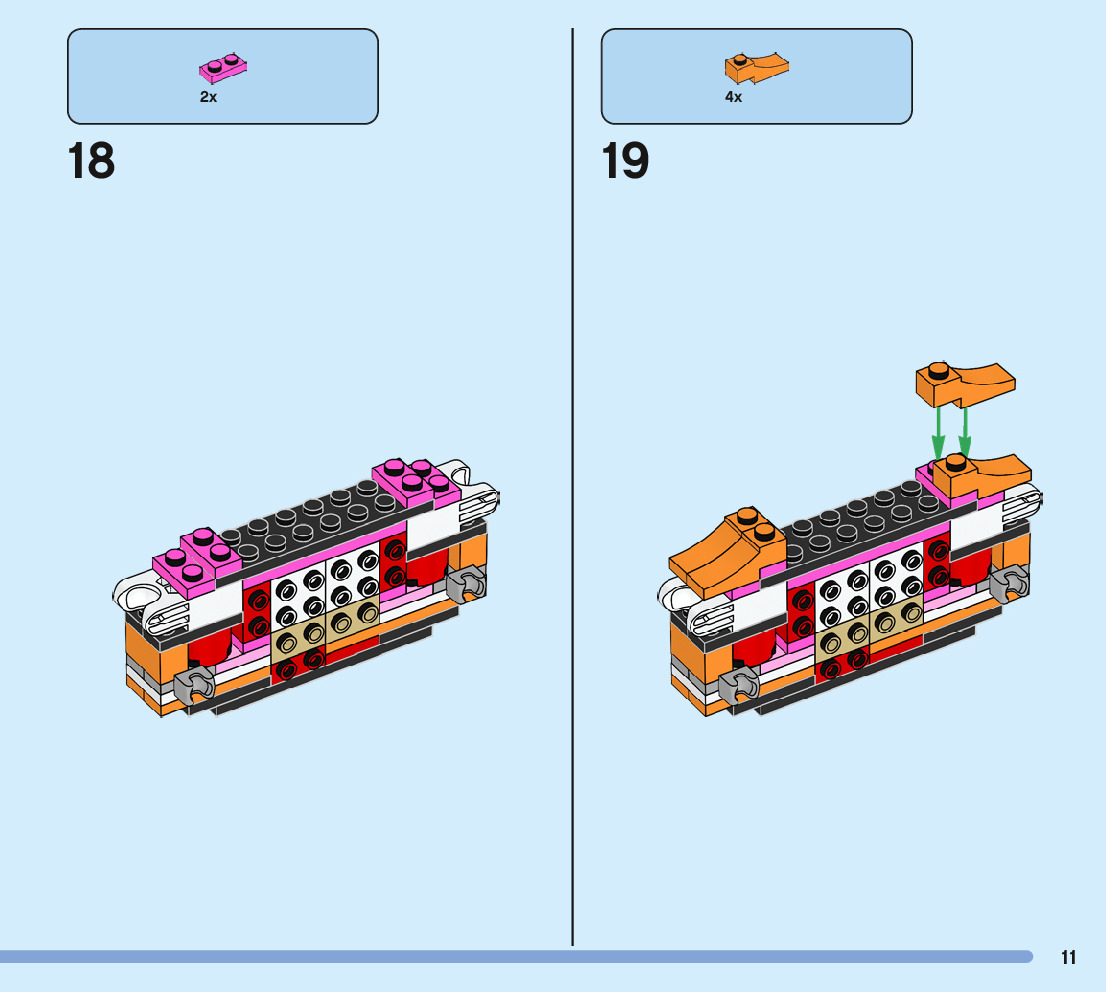 2x

18

4x

19

11