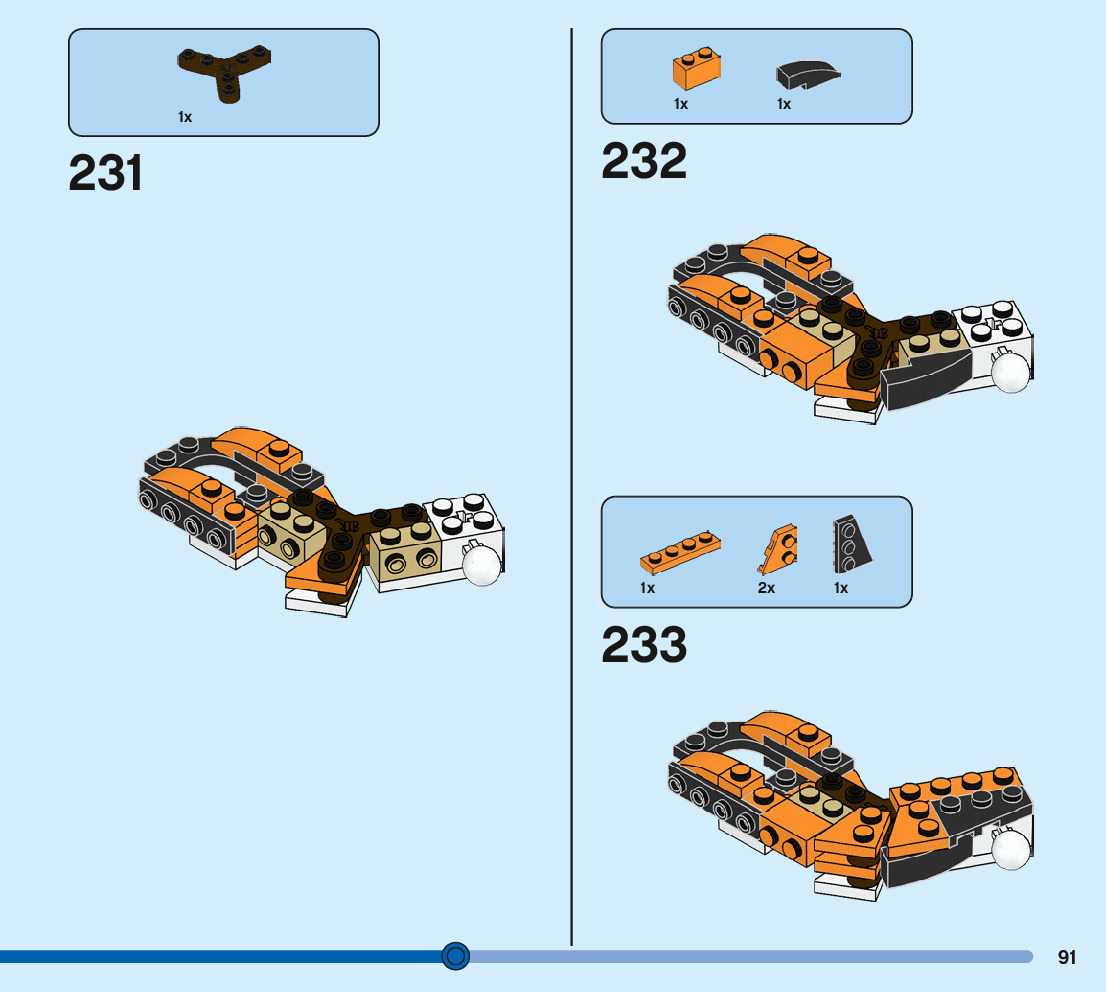 1x

231

1x 1x

232

1x 2x 1x

233

91