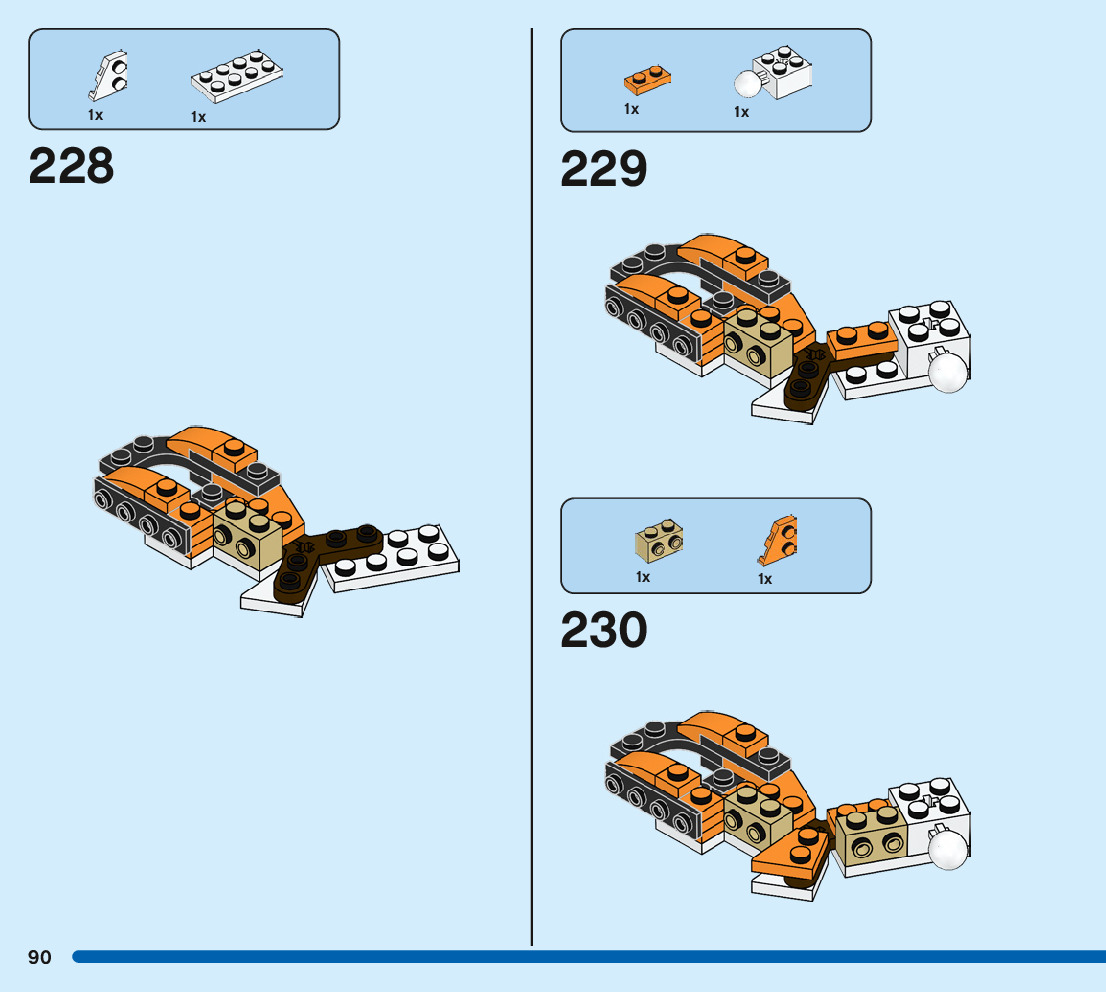 1x 1x

228

1x 1x

229

1x 1x

230

90