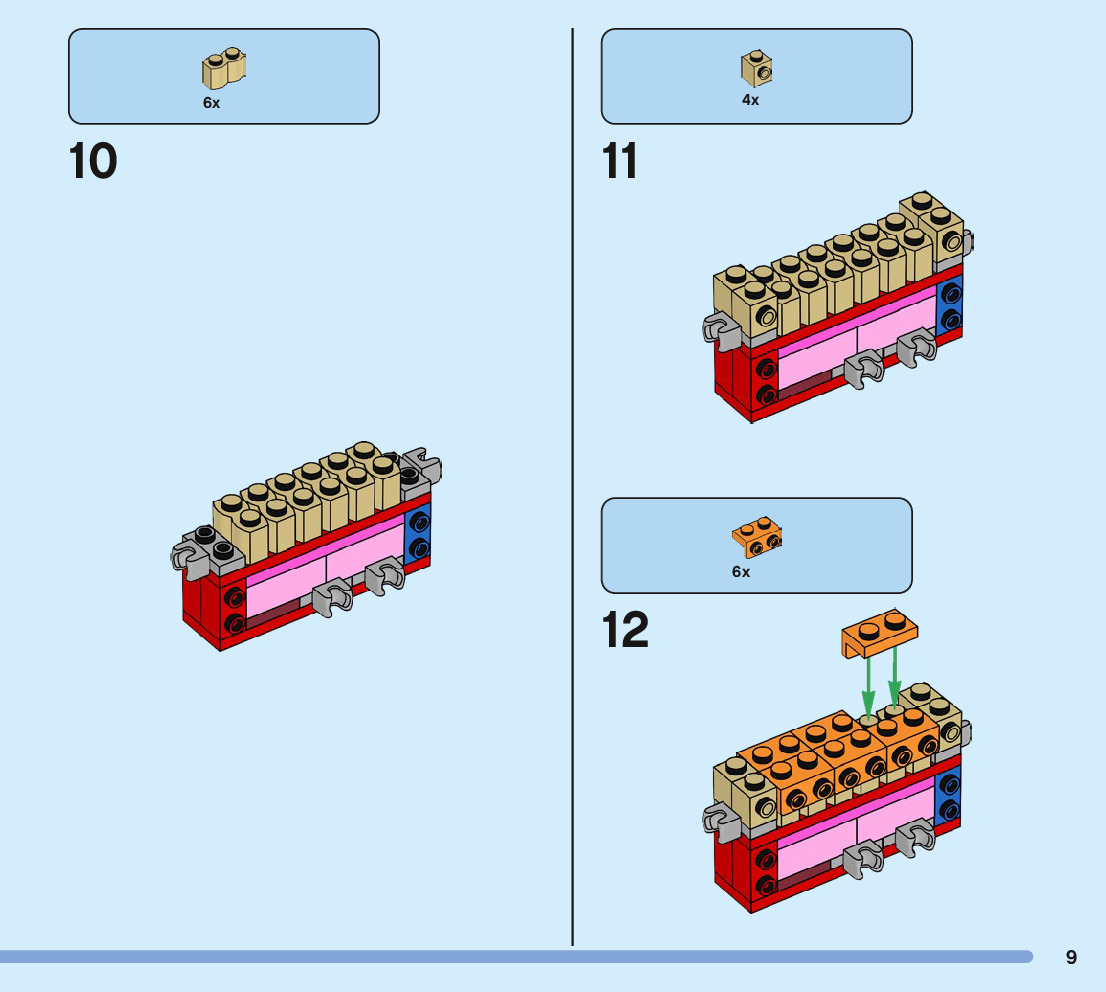 6x

10

4x

11

6x

12

9