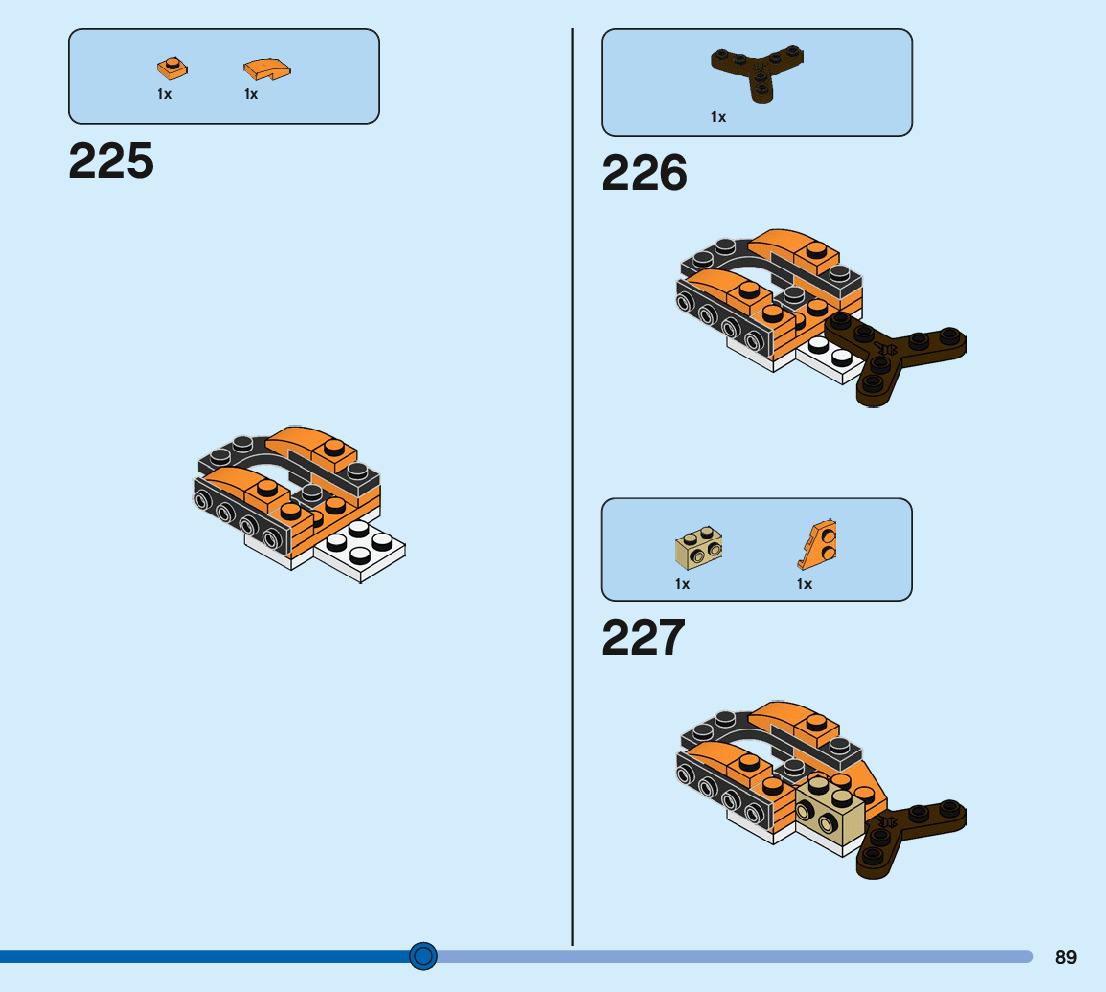 1x 1x

225

1x

226

1x 1x

227

89