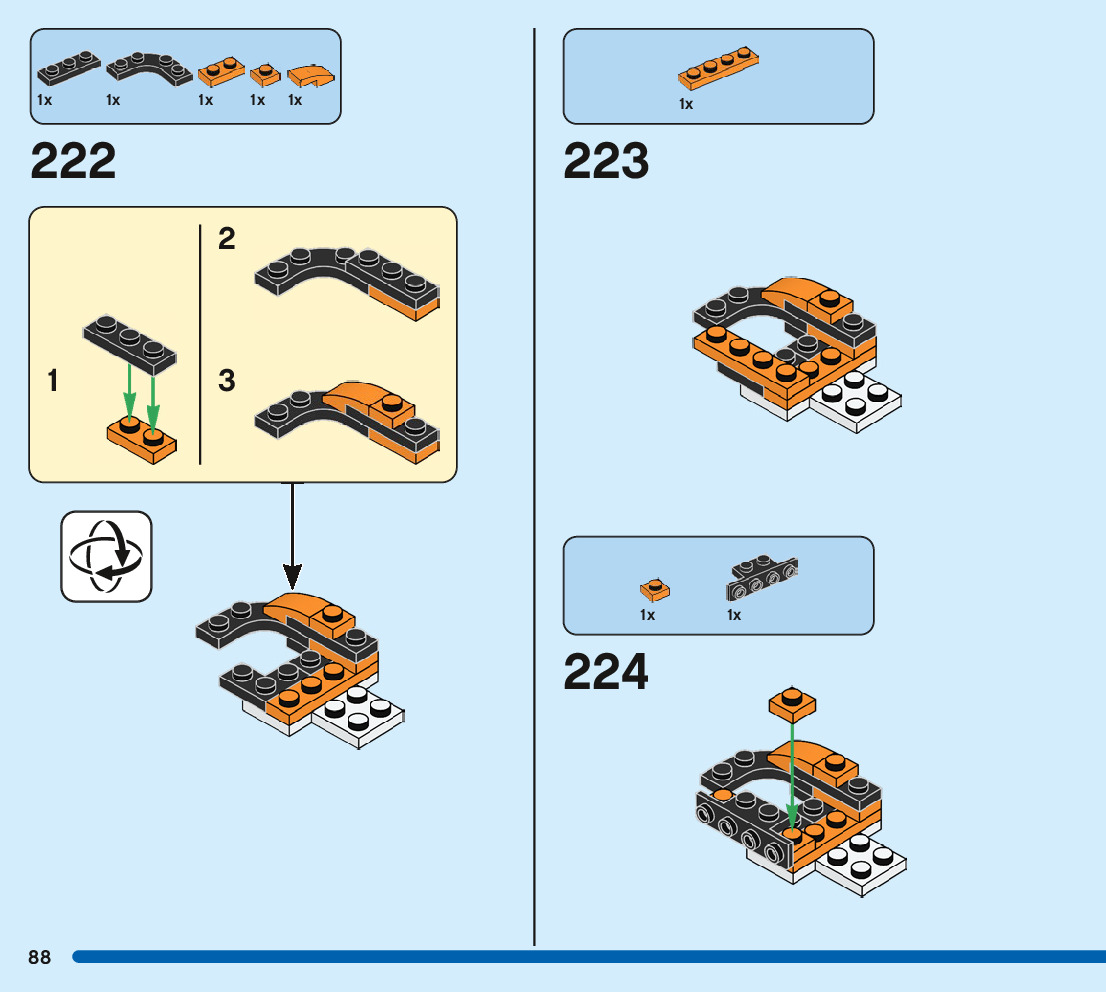 1x 1x 1x 1x 1x

222

1

2

3

1x

223

1x 1x

224

88