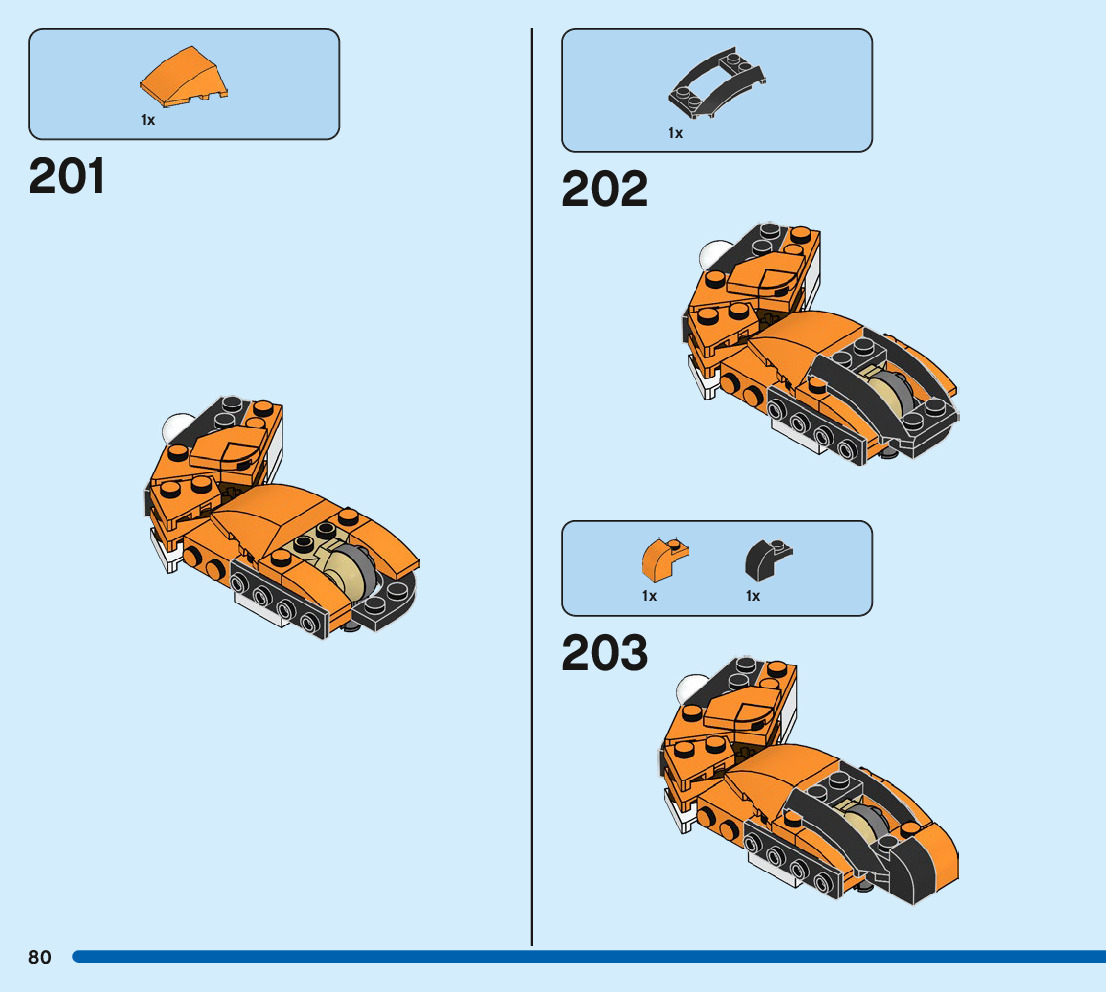 1x

201

1x

202

1x

1x

203

80