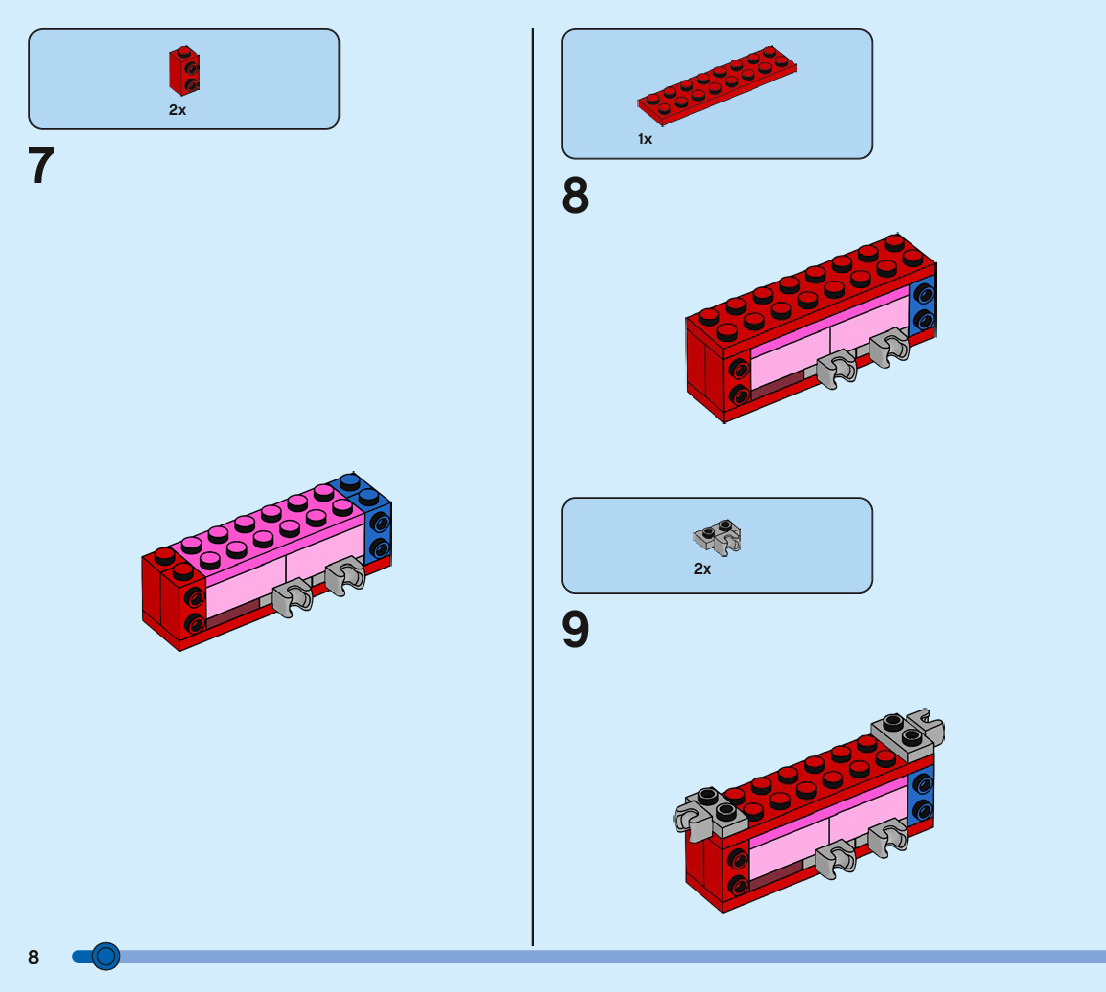 2x

7

1x

8

2x

9

8