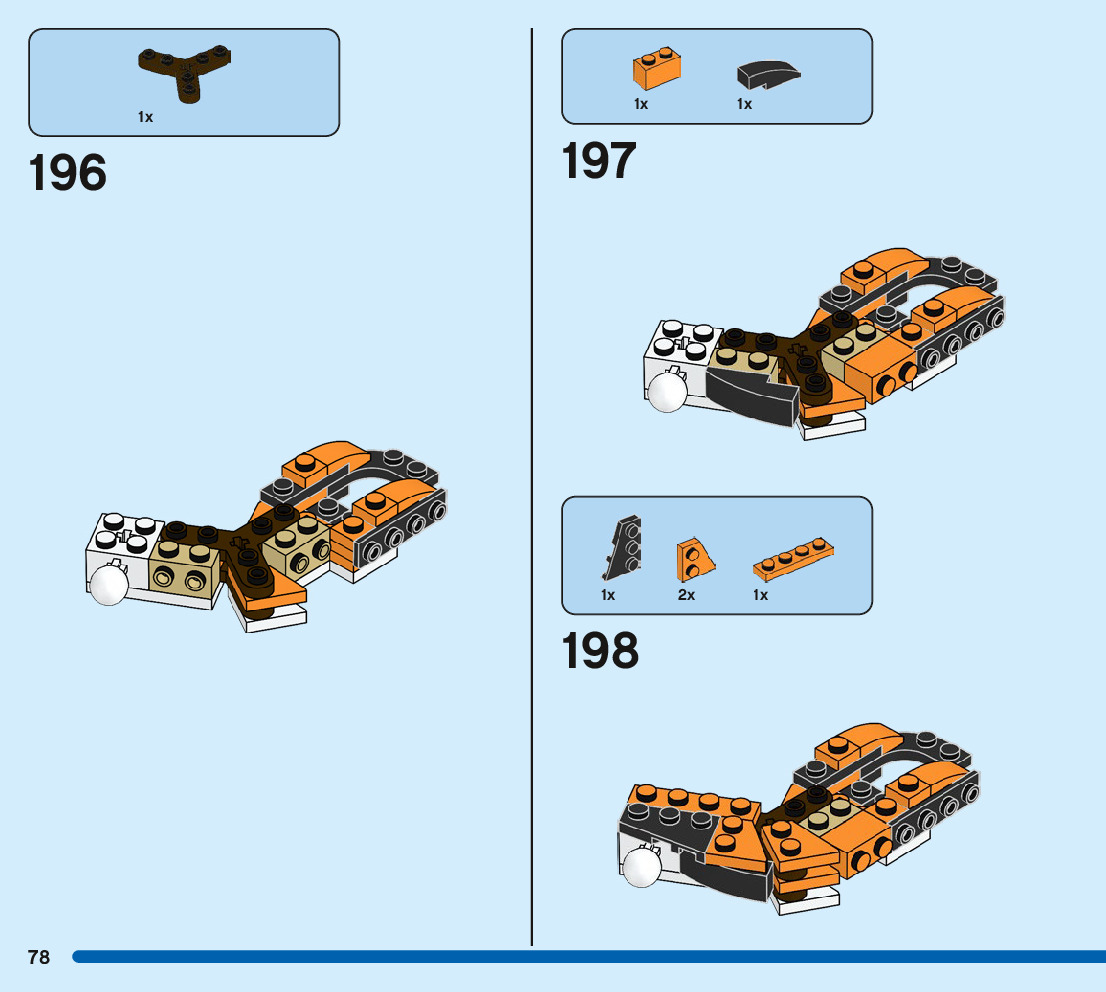 1x

196

1x 1x

197

1x 2x 1x

198

78