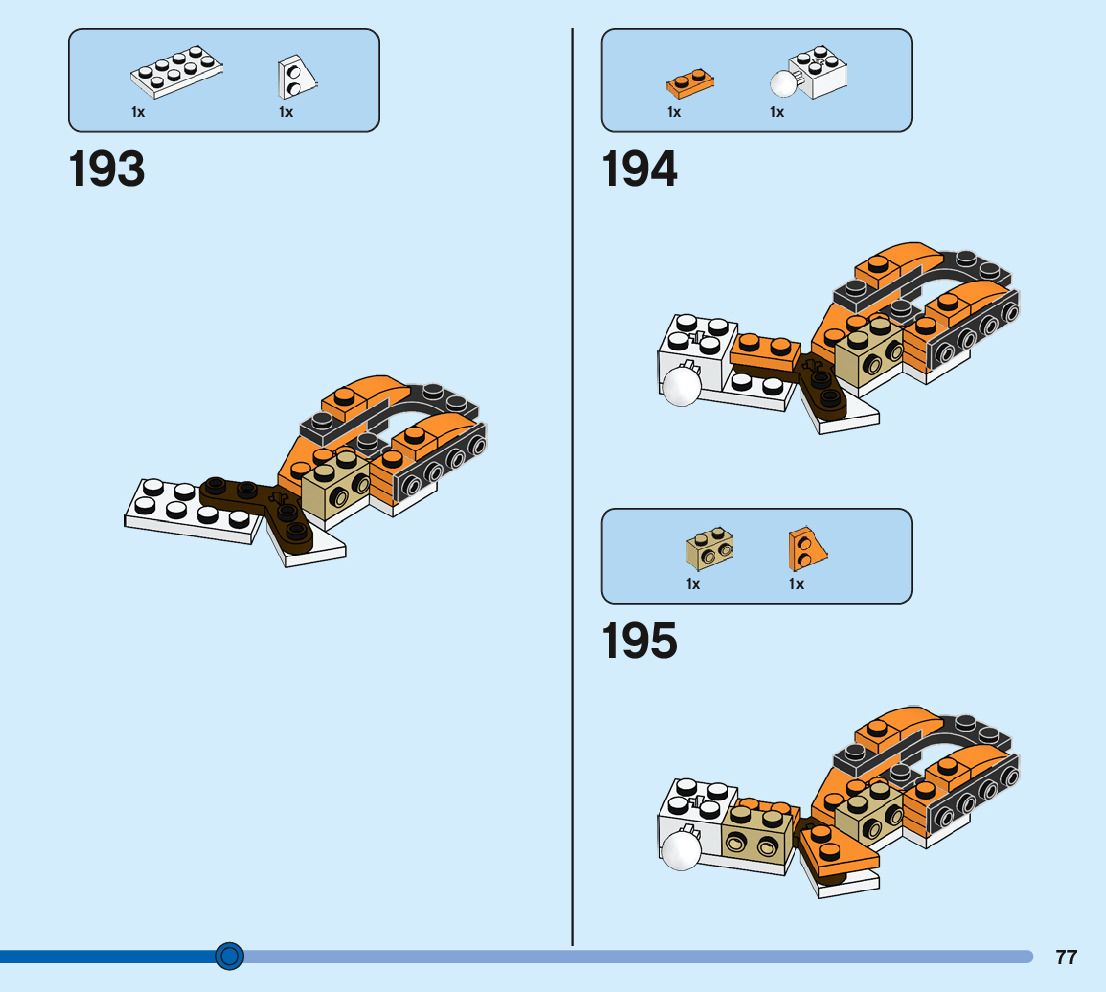 1x 1x

193

1x 1x

194

1x 1x

195

77