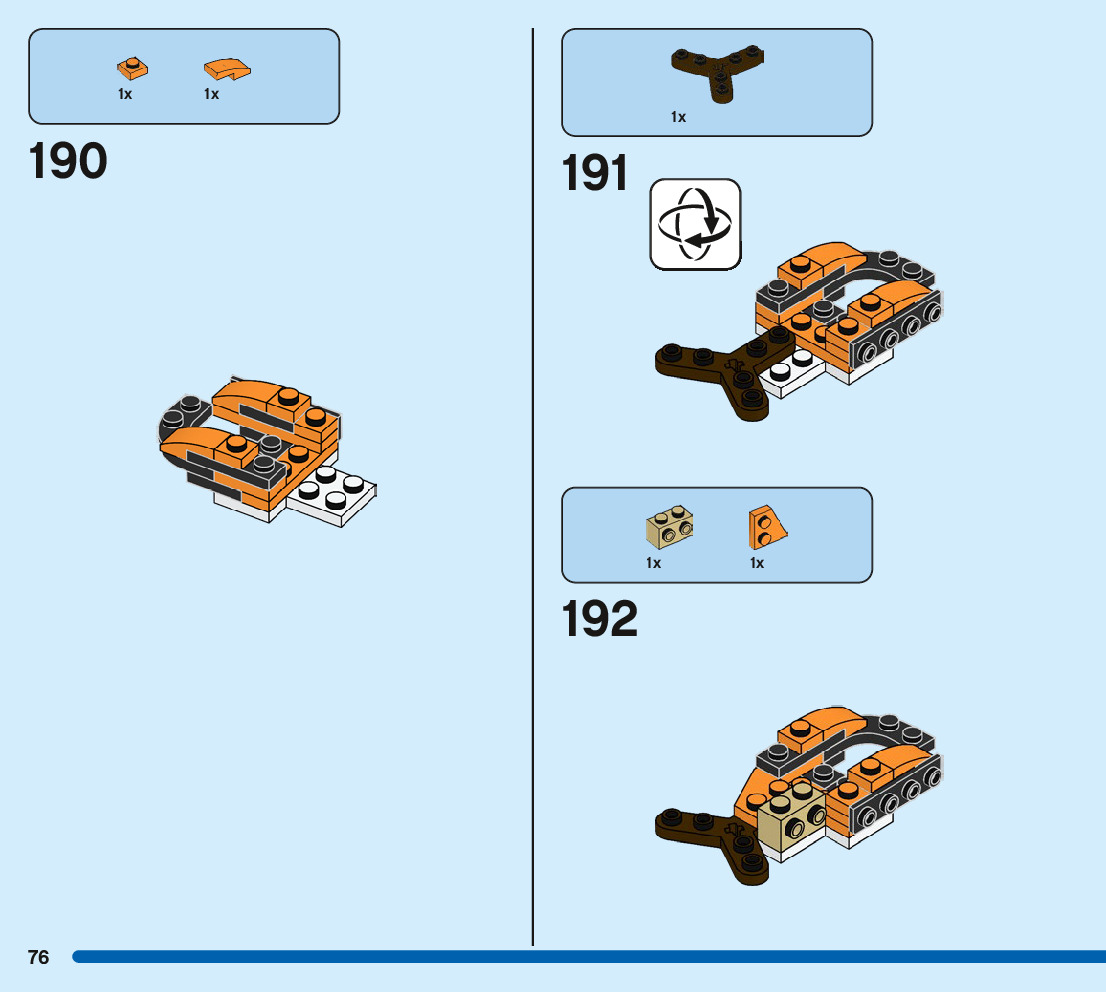 1x 1x

190

1x

191

1x 1x

192

76