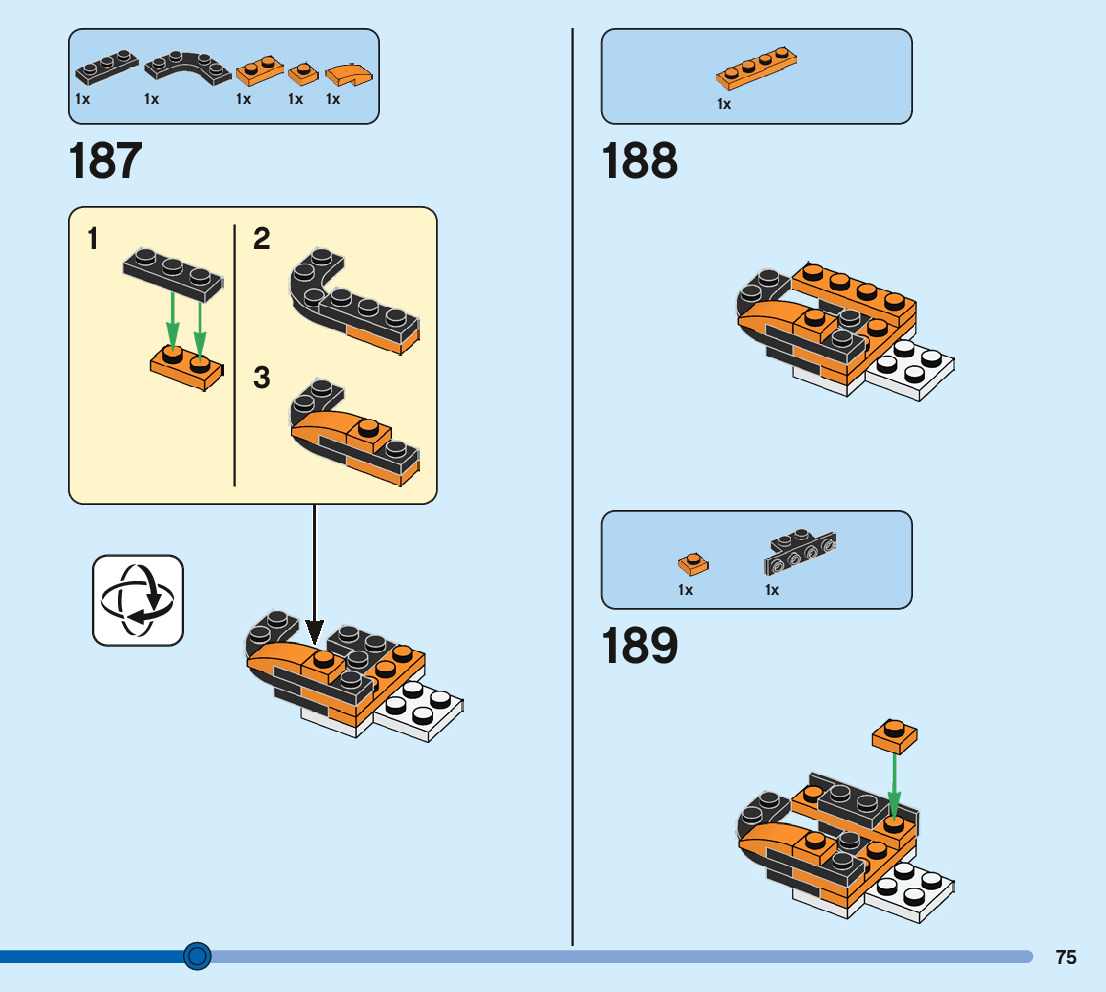 1x 1x 1x 1x 1x

187

1

2

3

1x

188

1x 1x

189

75