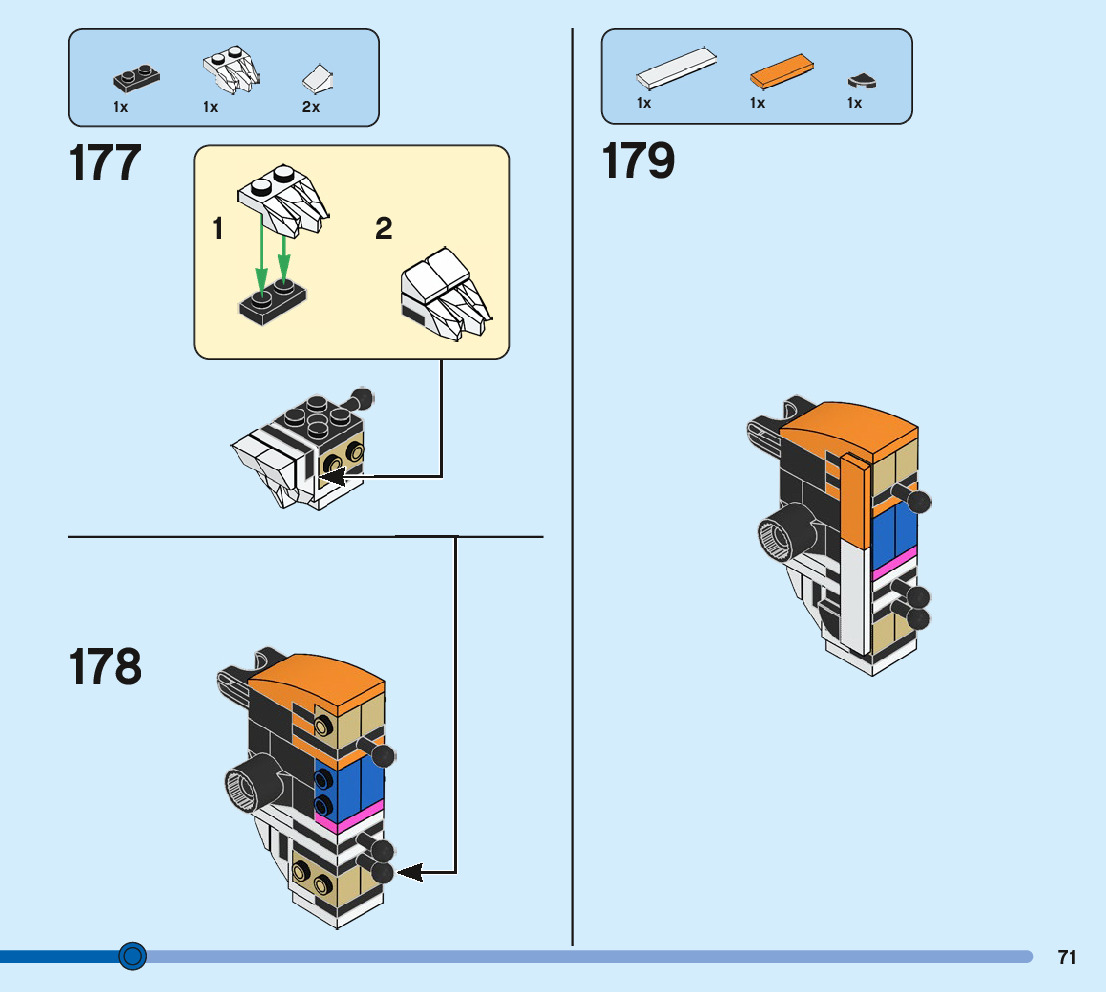 1x 1x 2x

177

1

2

178

1x 1x 1x

179

71