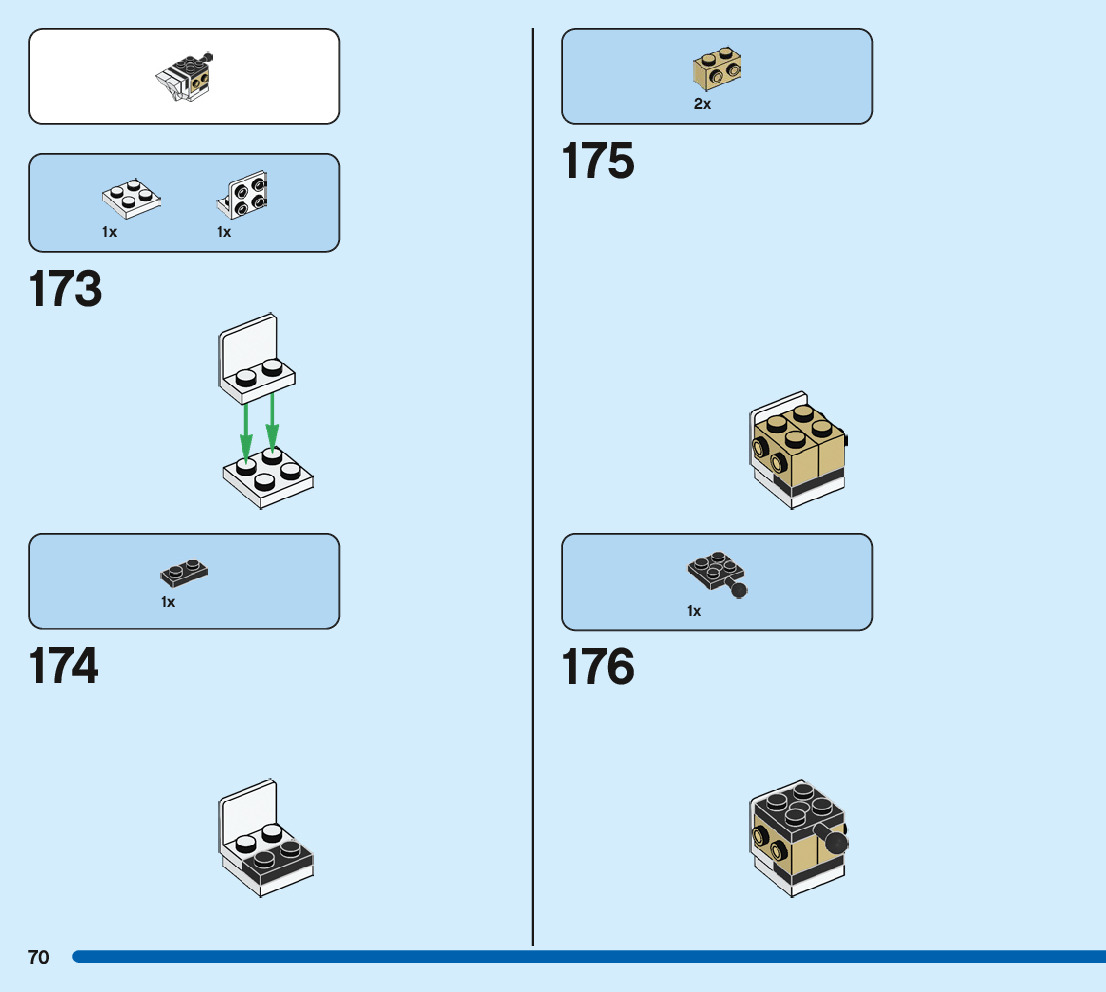 1x 1x

173

1x

174

2x

175

1x

176

70