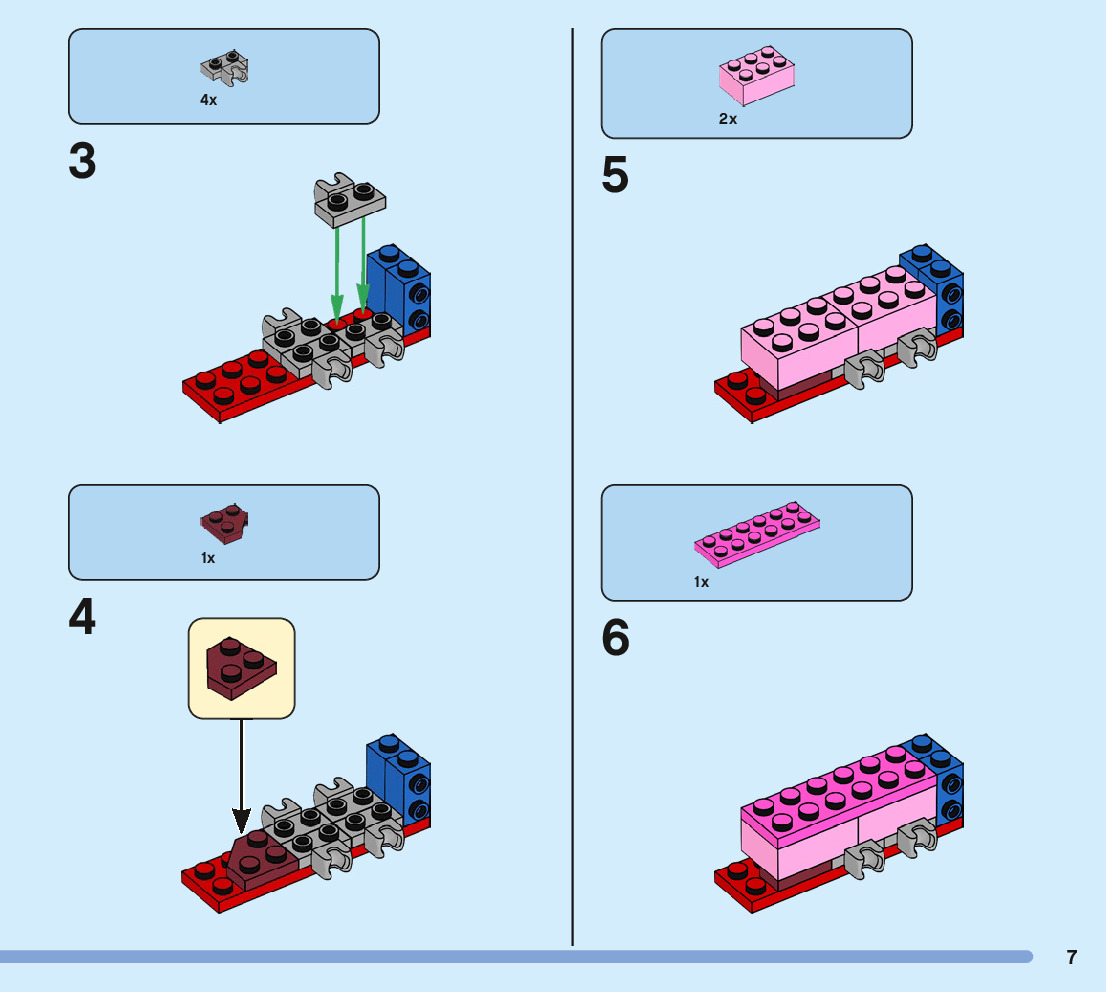 4x

3

1x

4

2x

5

1x

6

7