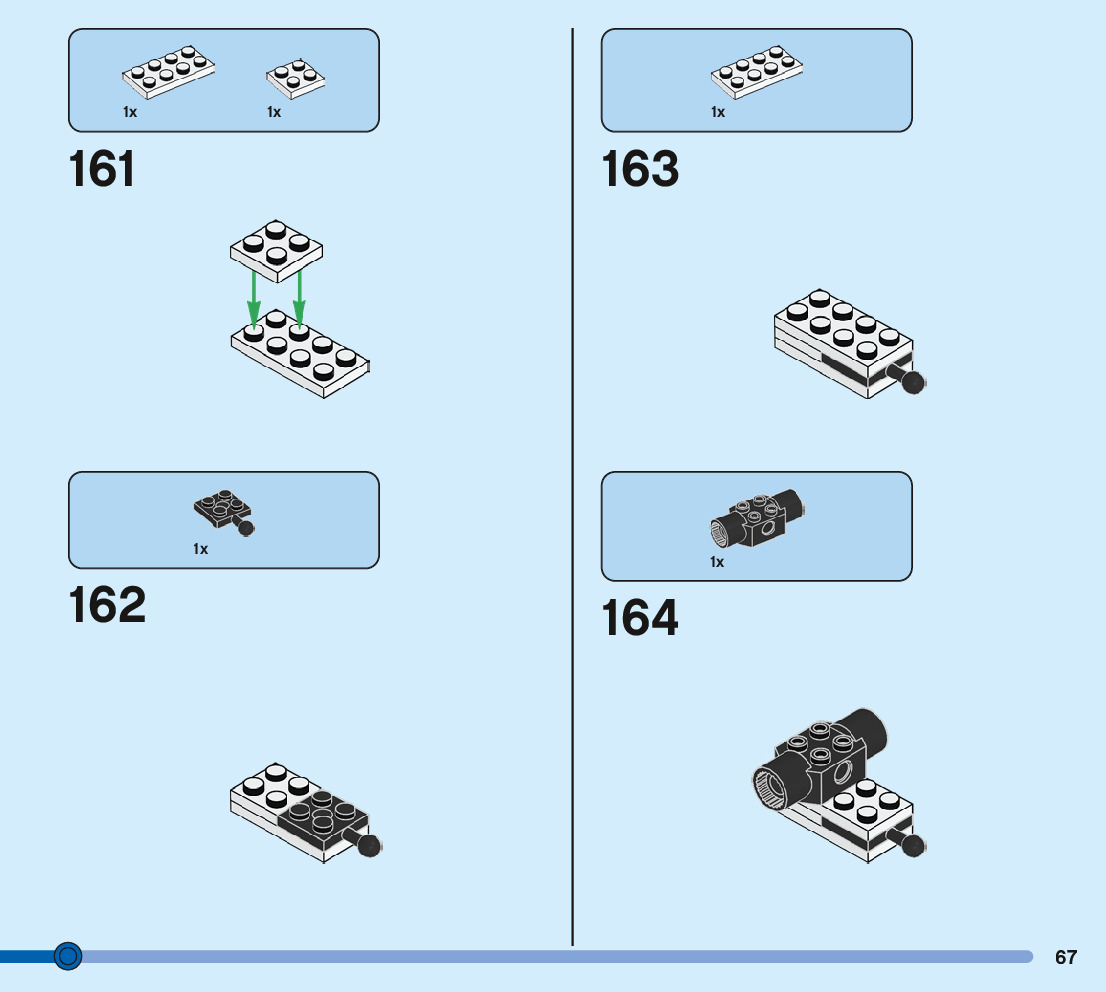 1x 1x

161

1x

162

1x

163

1x

164

67