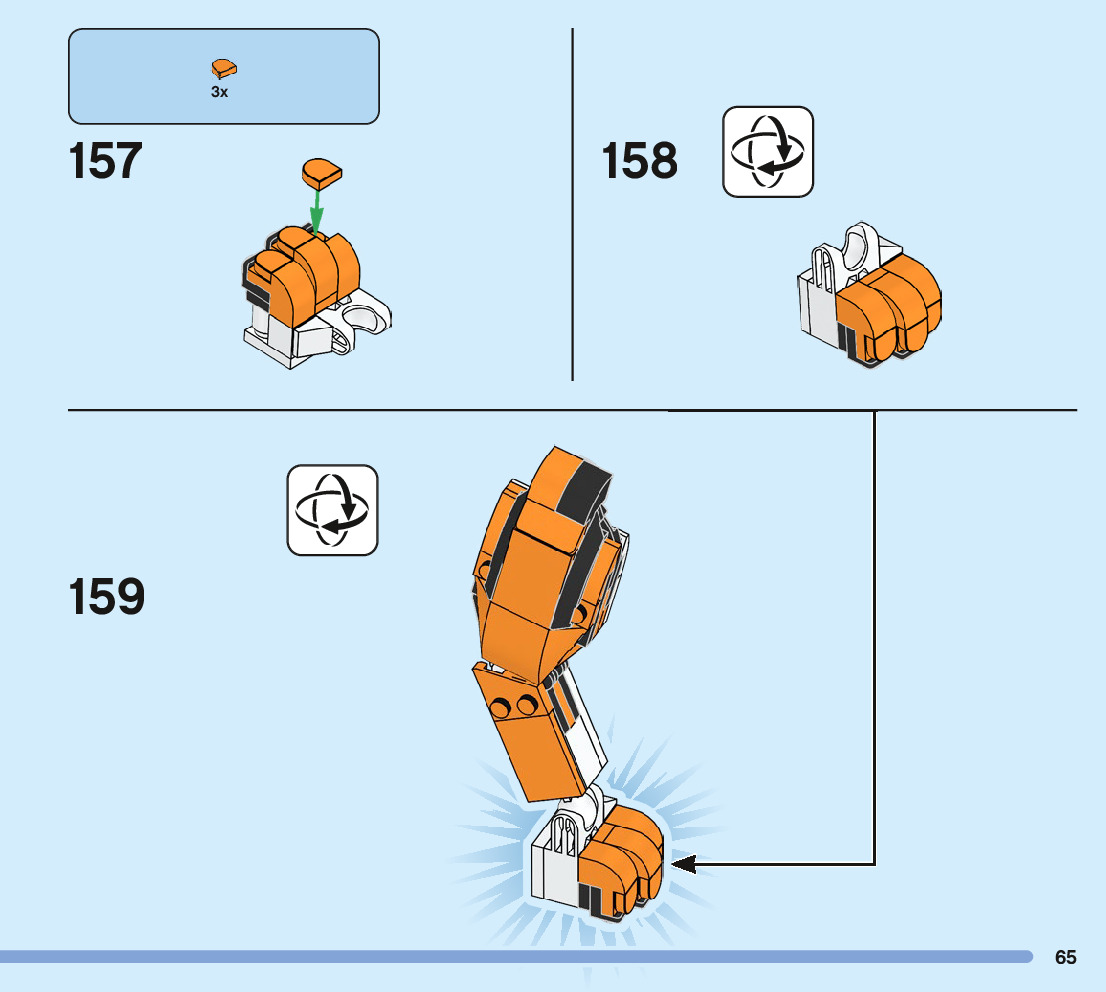 3x

157

158

159

65