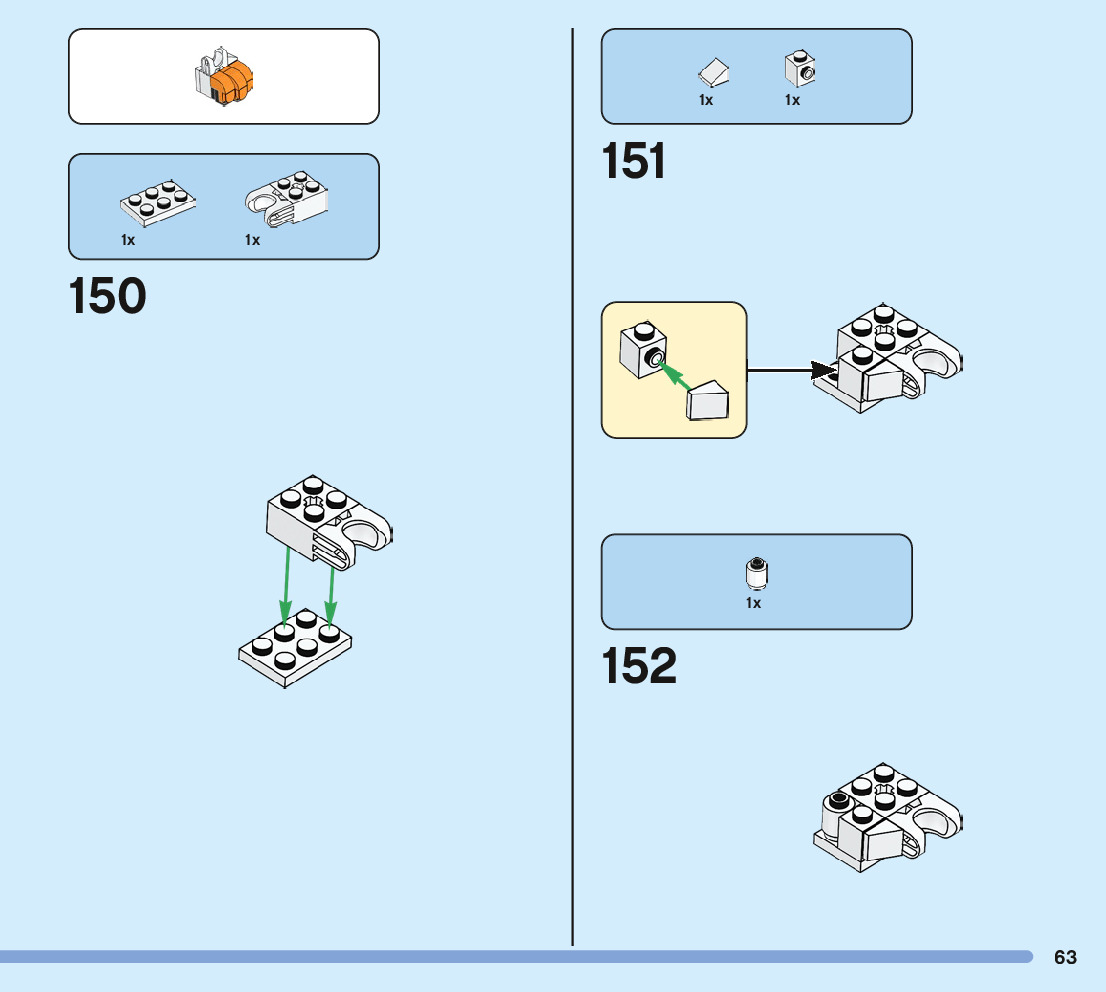 1x

1x

150

1x

1x

151

1x

152

63