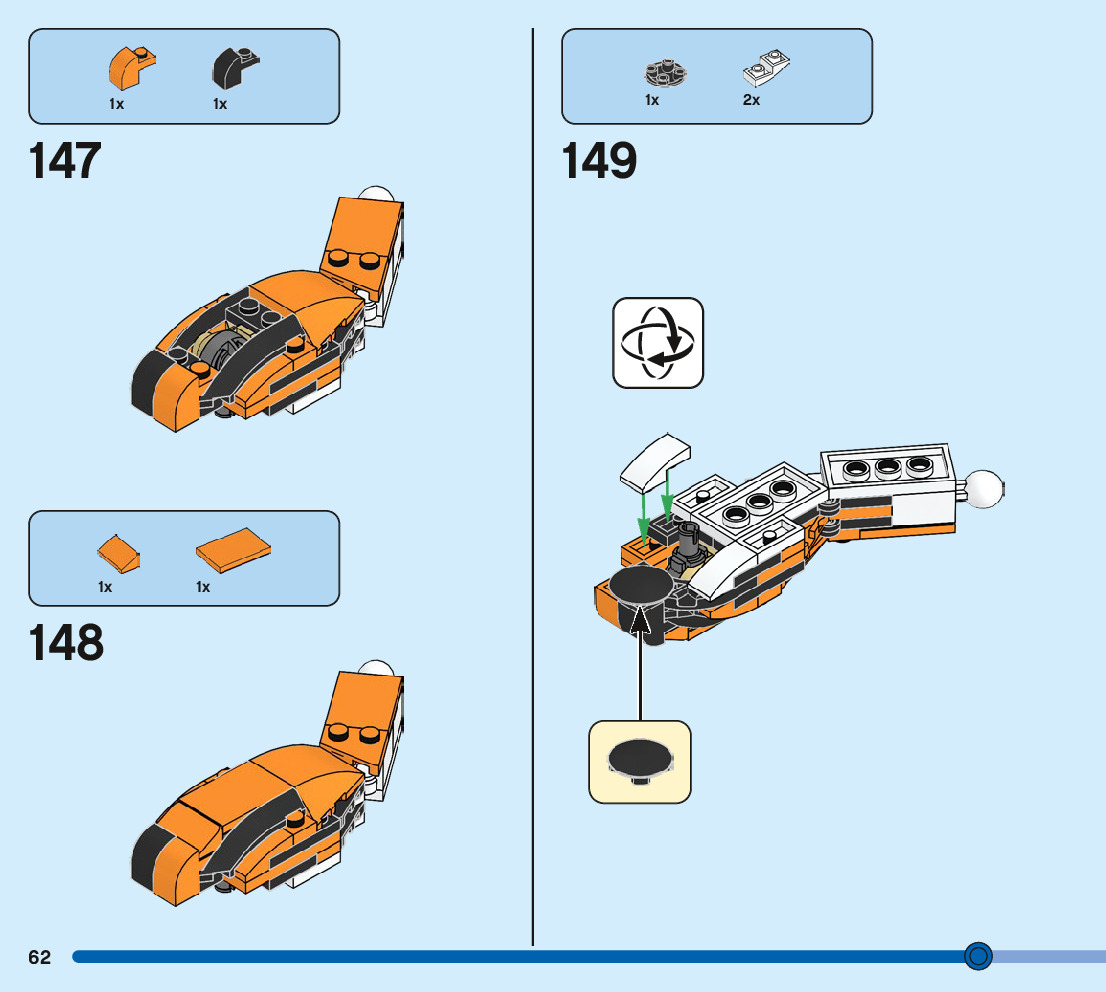 1x 1x

147

1x 1x

148

1x 2x

149

62