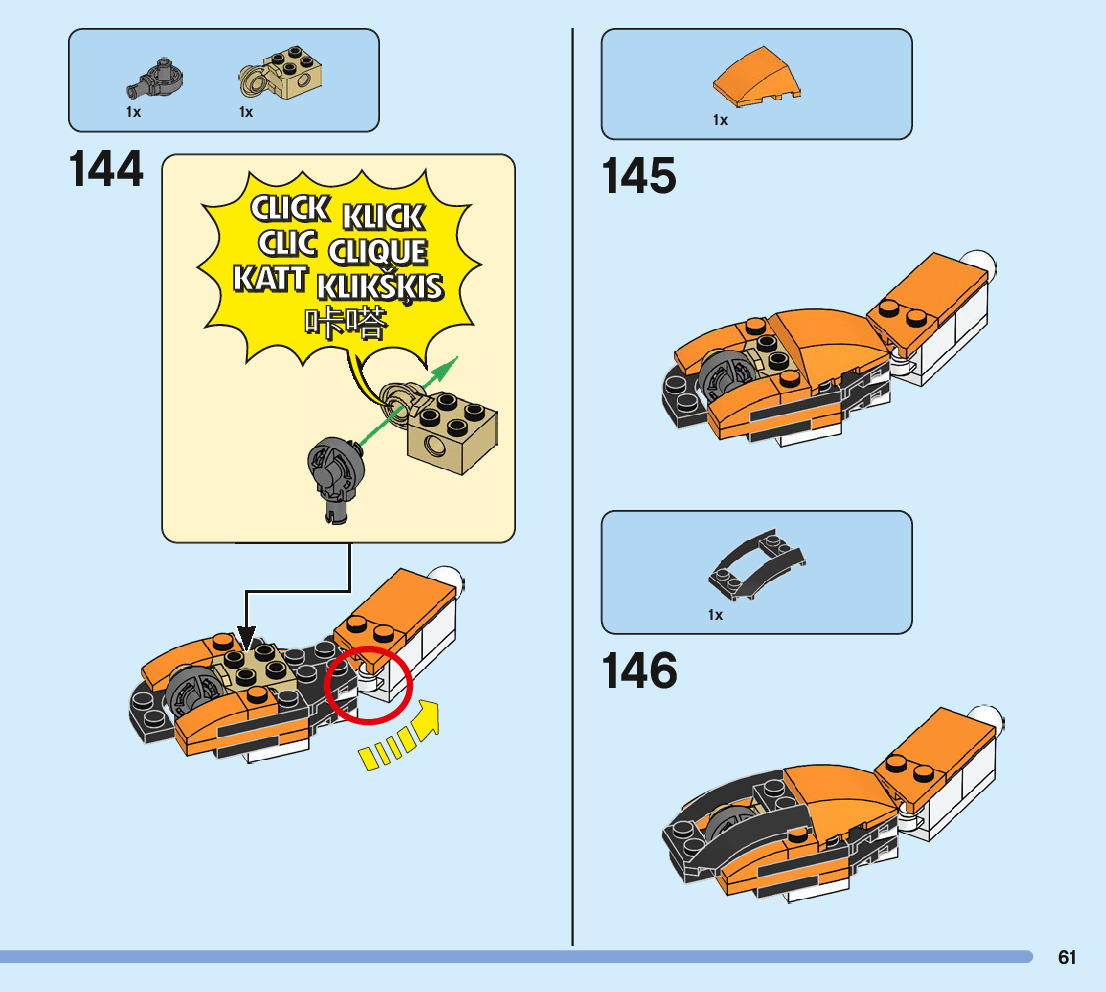 1x 1x

144

CLICK KLICK
CLIC CLIQUE
KATT KLIKŠĶIS
咔嗒

1x

145

1x

146

61