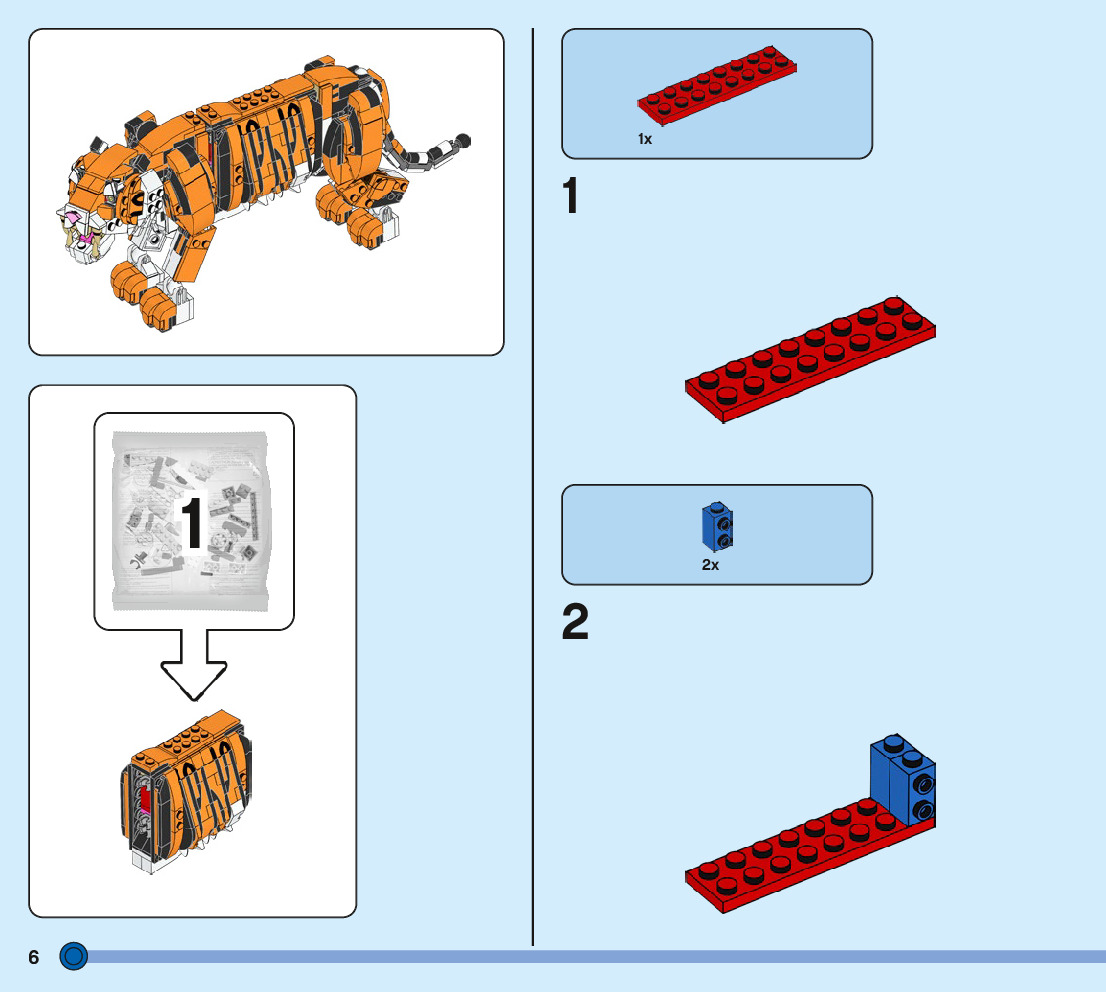 1

1x

1

2x

2

6