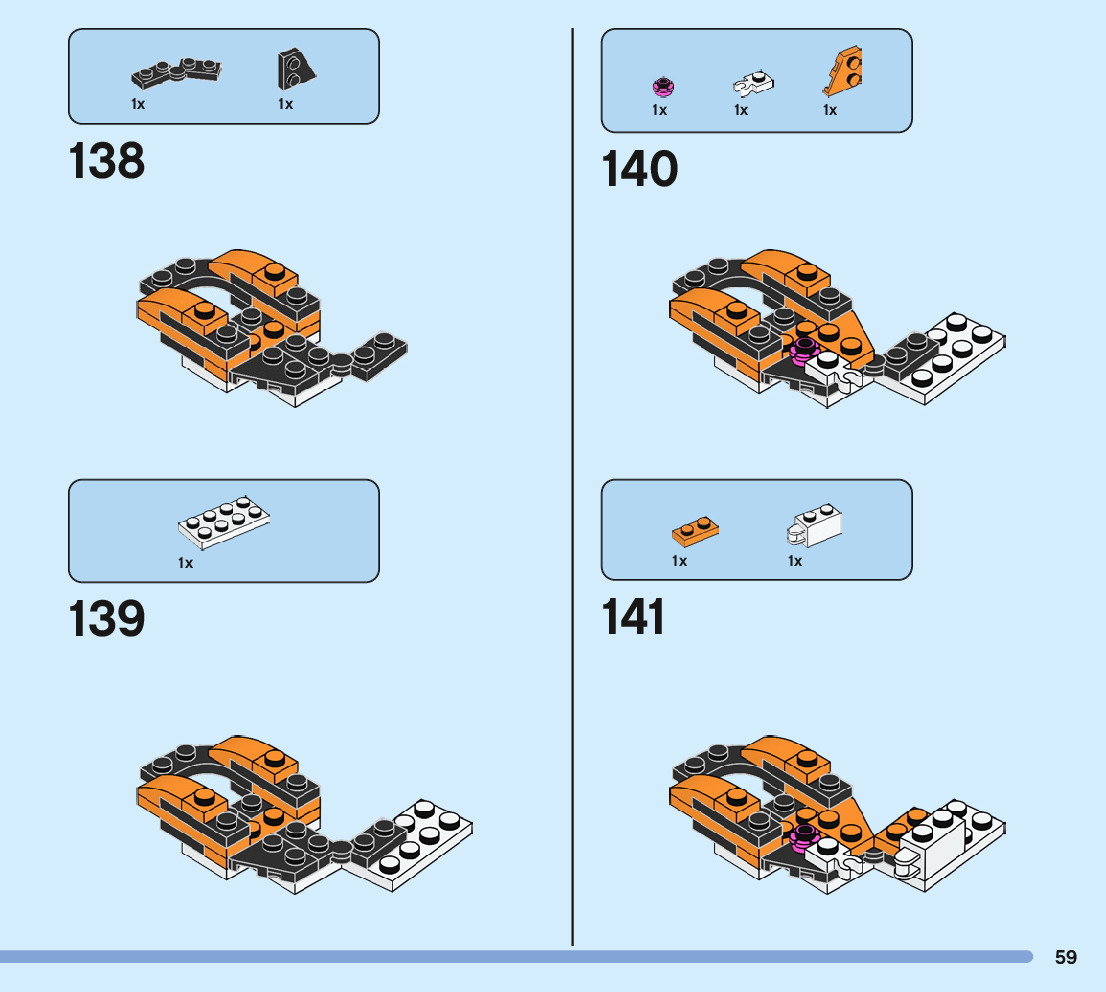 1x 1x

138

1x

139

1x 1x 1x

140

1x 1x

141

59