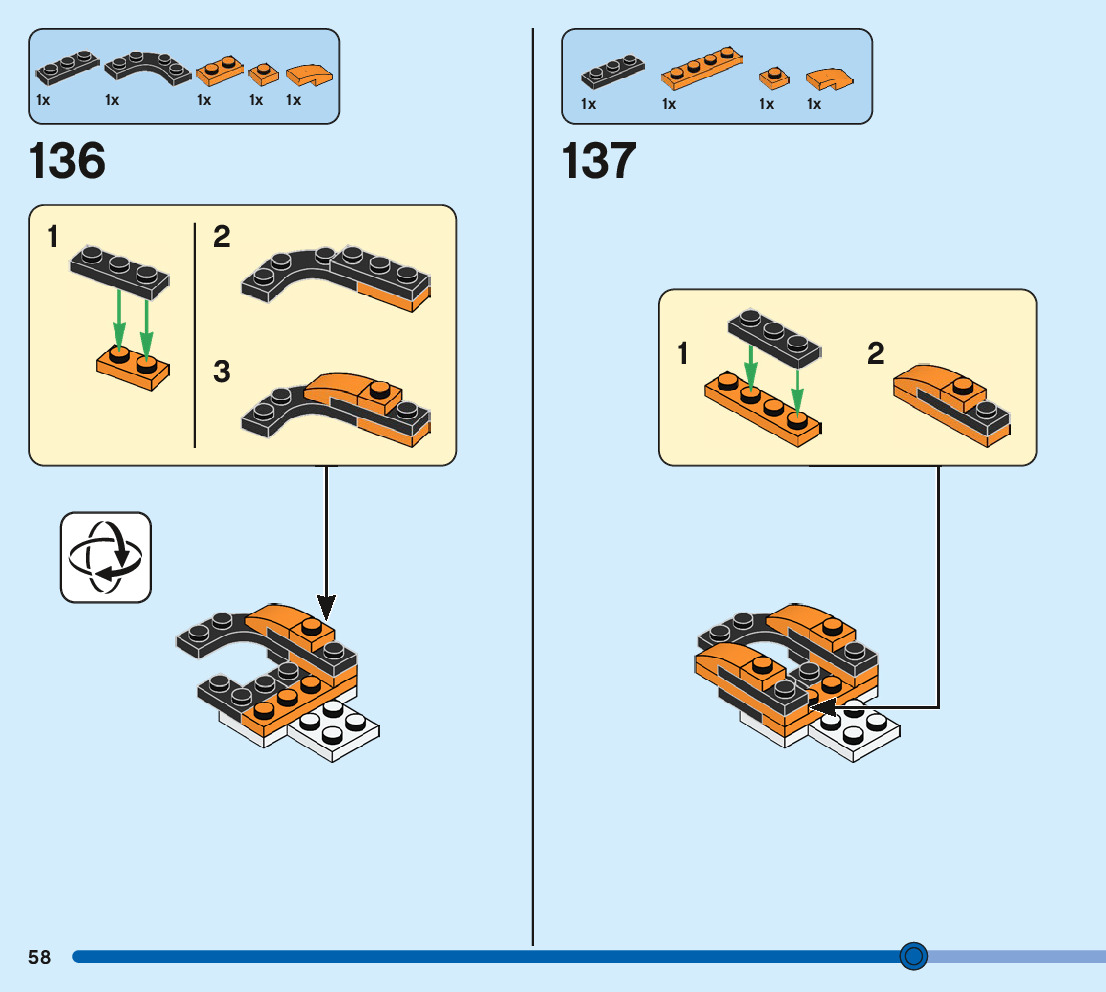 1x 1x 1x 1x 1x

136

1

2

3

1x 1x 1x 1x

137

1

2

58