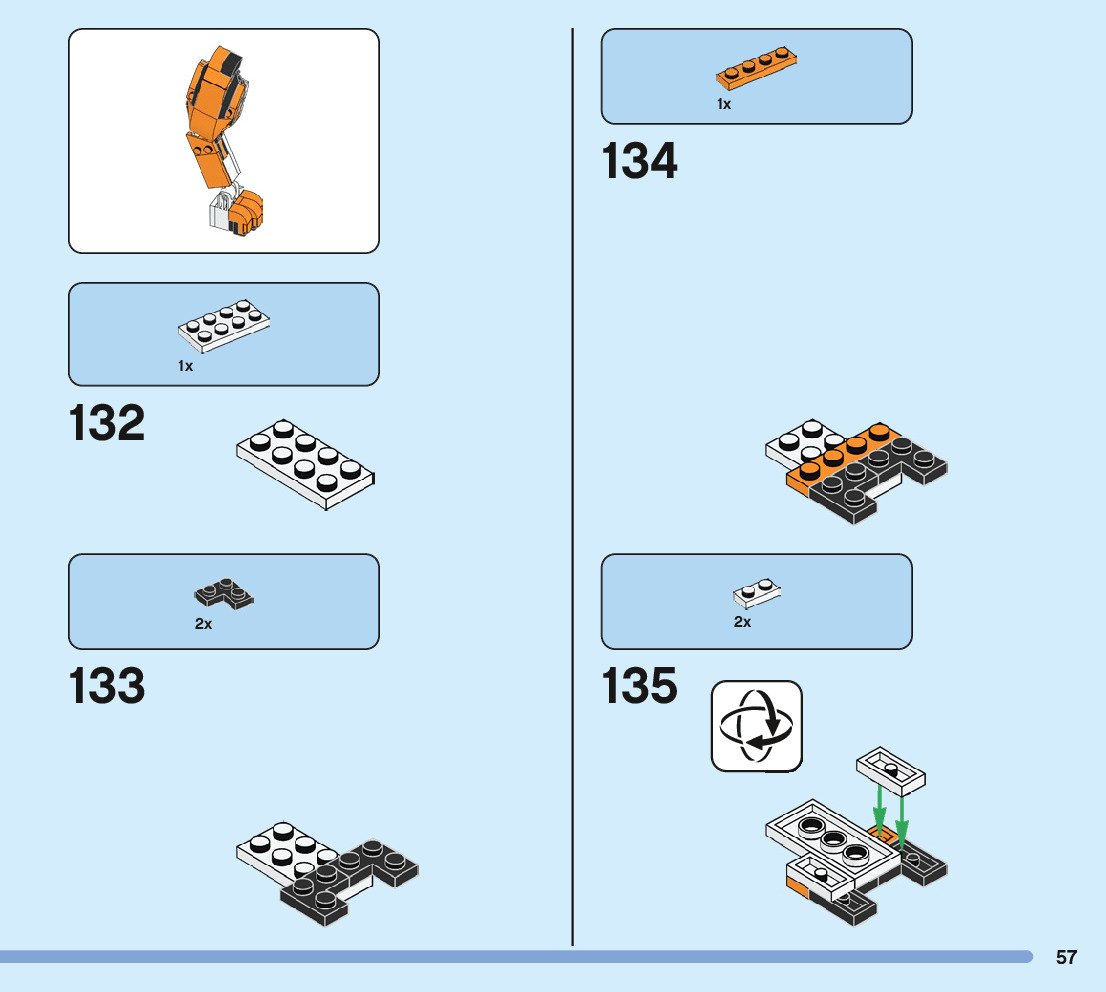 1x

132

2x

133

1x

134

2x

135

57