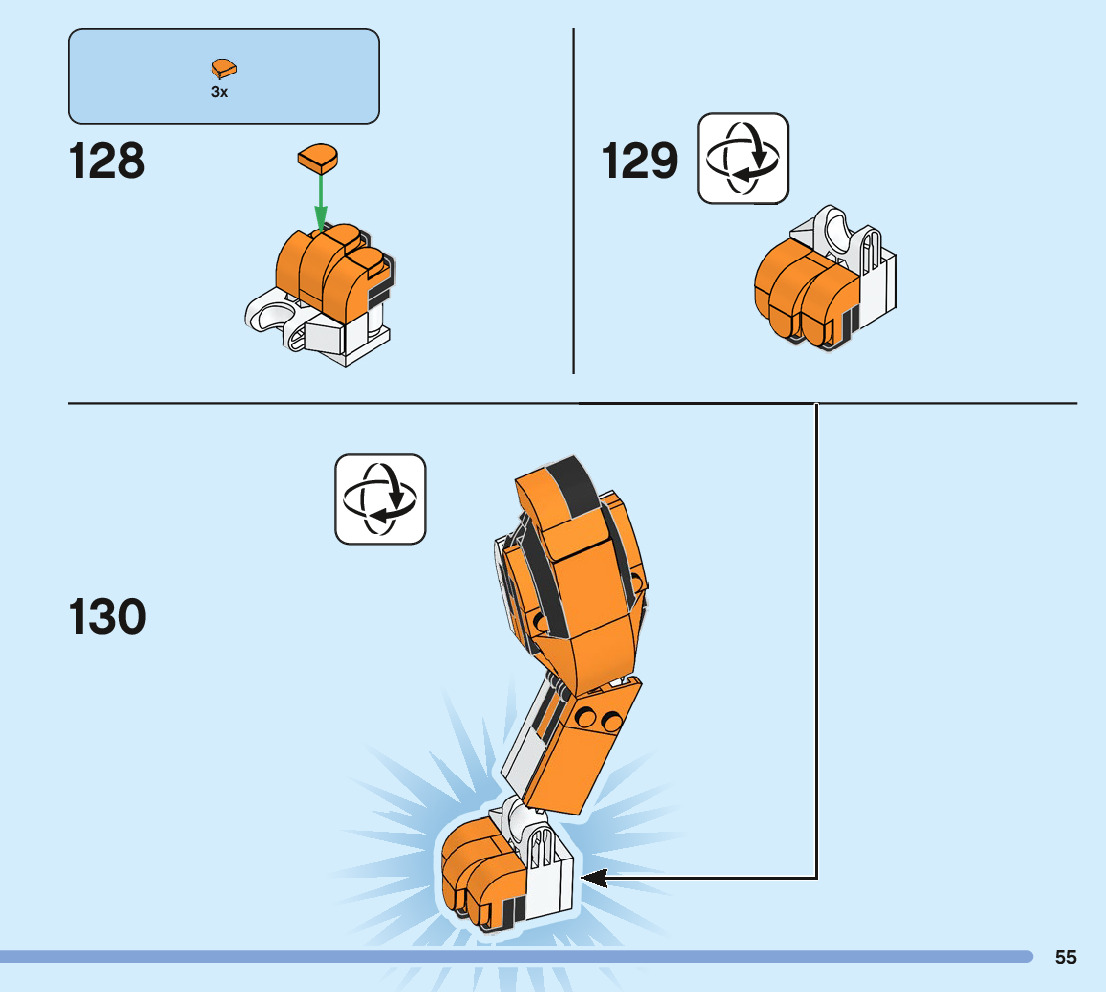 3x

128

129

130

55