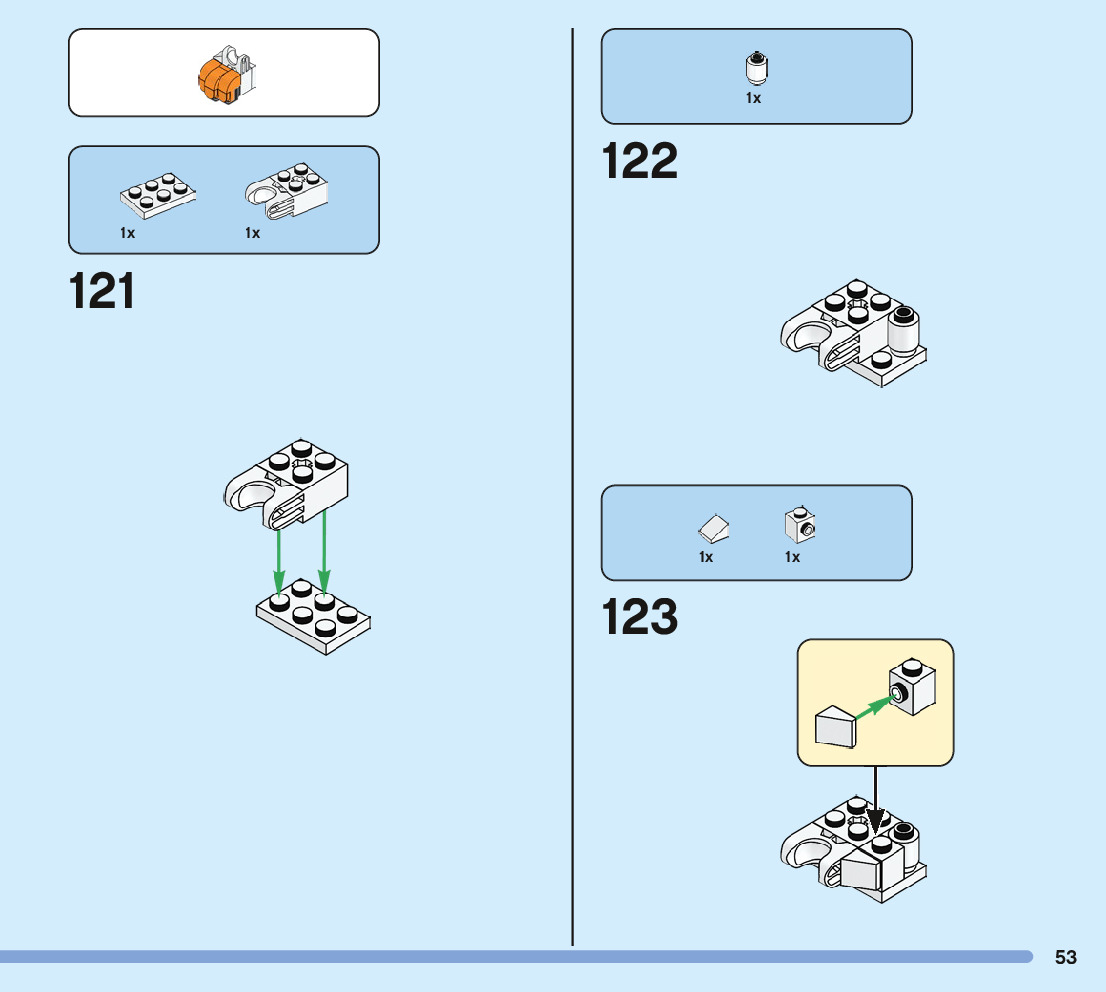 1x 1x

121

1x

122

1x 1x

123

53