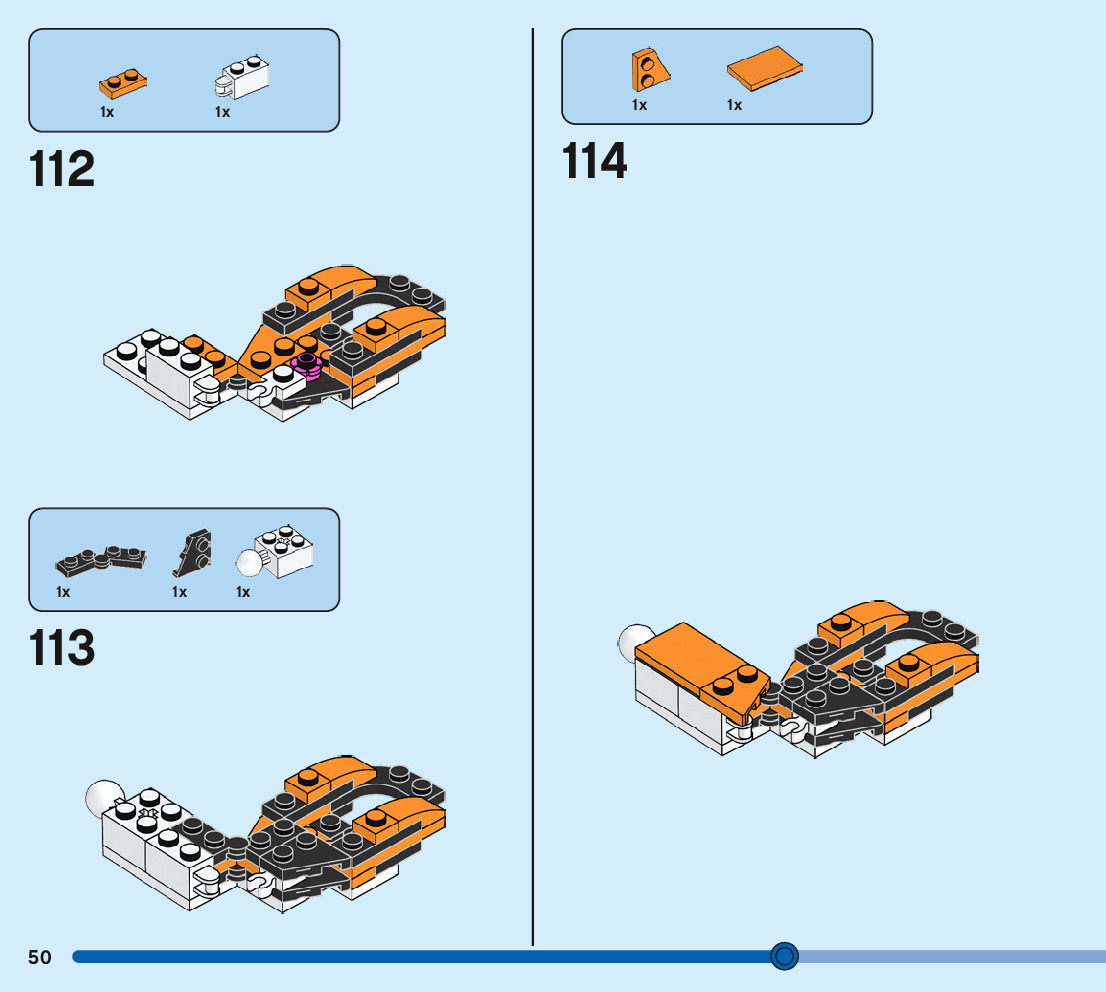 1x 1x

112

1x 1x 1x

113

1x 1x

114

50