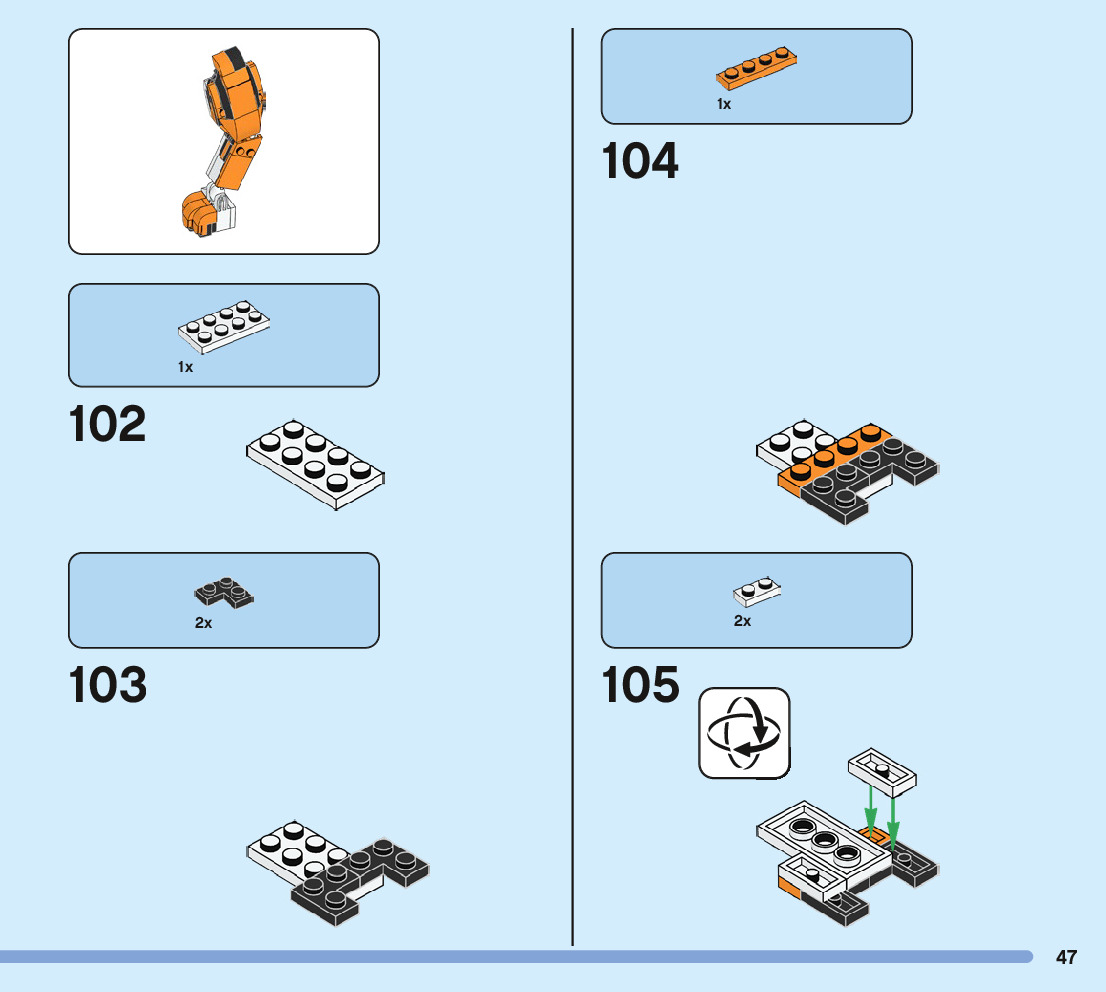 1x

102

2x

103

1x

104

2x

105

47