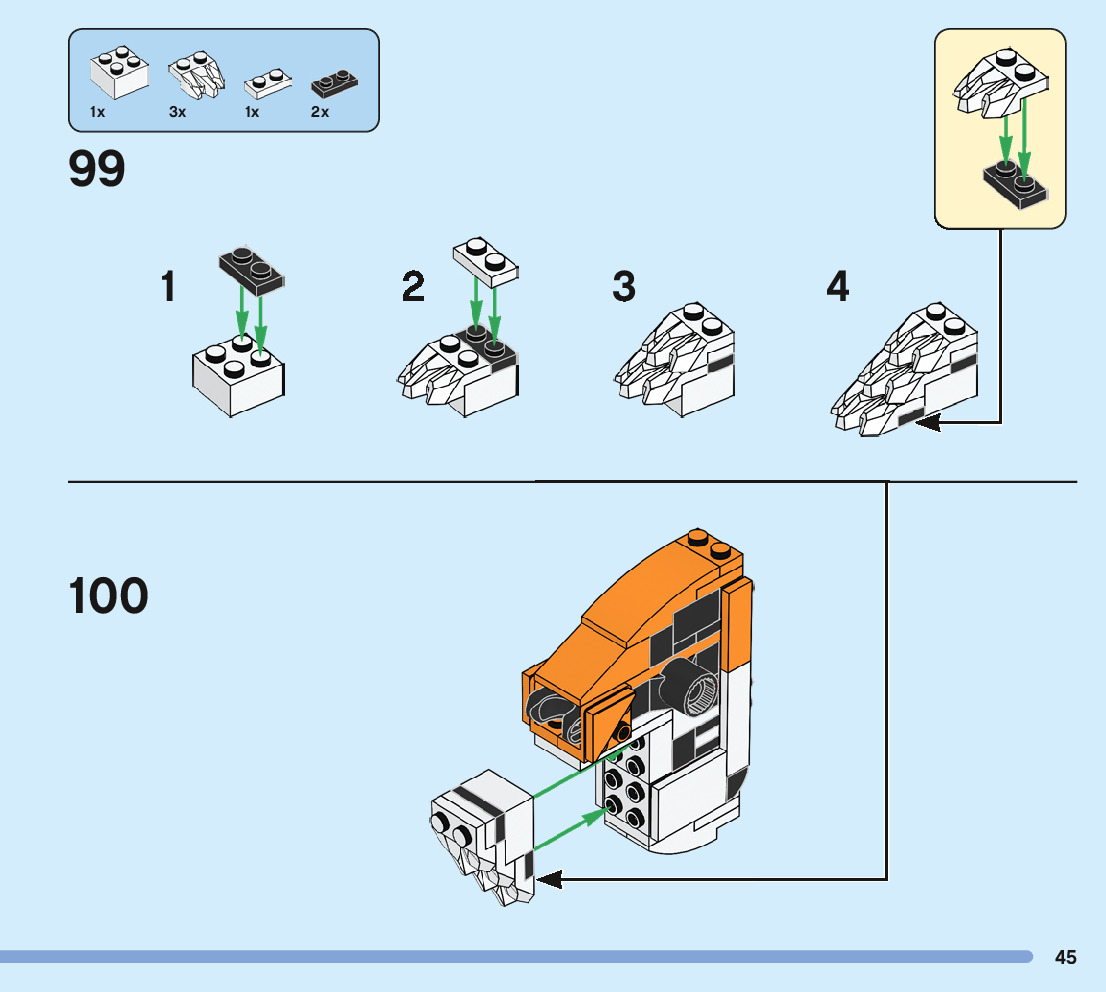 1x 3x 1x 2x

99

1

2

3

4

100

45